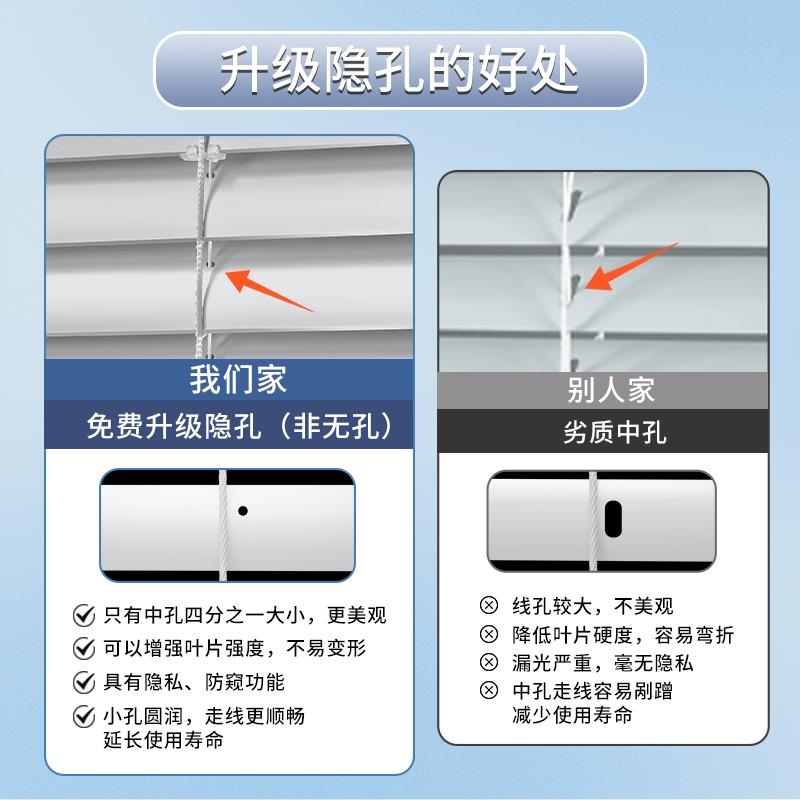 升级隐孔的好处

我们家

免费升级隐孔（非无孔）

只有中孔四分之一大小，更美观

可以增强叶片强度，不易变形

具有隐私、防窥功能

小孔圆润，走线更顺畅 延长使用寿命

别人家

劣质中孔

线孔较大，不美观

降低叶片硬度，容易弯折

漏光严重，毫无隐私

中孔走线容易剐蹭 减少使用寿命