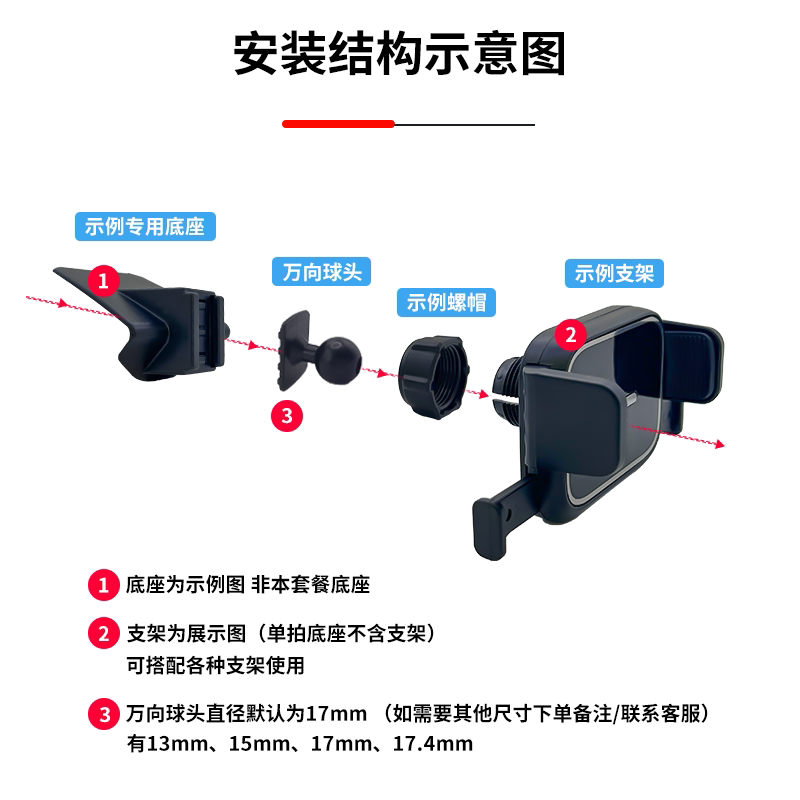 安装结构示意图

示例专用底座

1

万向球头

示例螺帽

示例支架

2

3

1 底座为示例图 非本套餐底座

2 支架为展示图（单拍底座不含支架）
可搭配各种支架使用

3 万向球头直径默认为17mm （如需要其他尺寸下单备注/联系客服）
有13mm、15mm、17mm、17.4mm