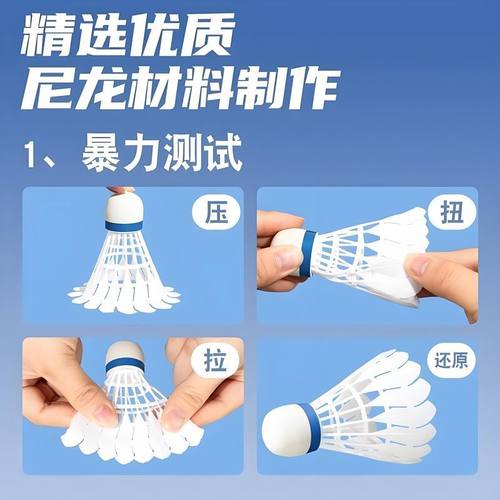 精选优质
尼龙材料制作

1、暴力测试

压

扭

拉

还原