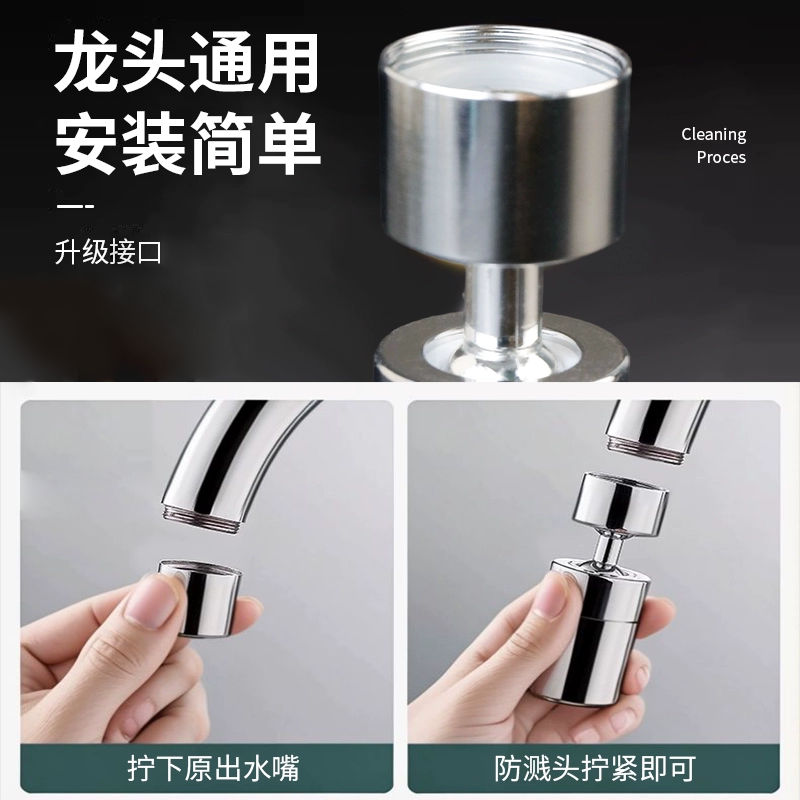 龙头通用
安装简单

升级接口

Cleaning
Proces

拧下原出水嘴

防溅头拧紧即可