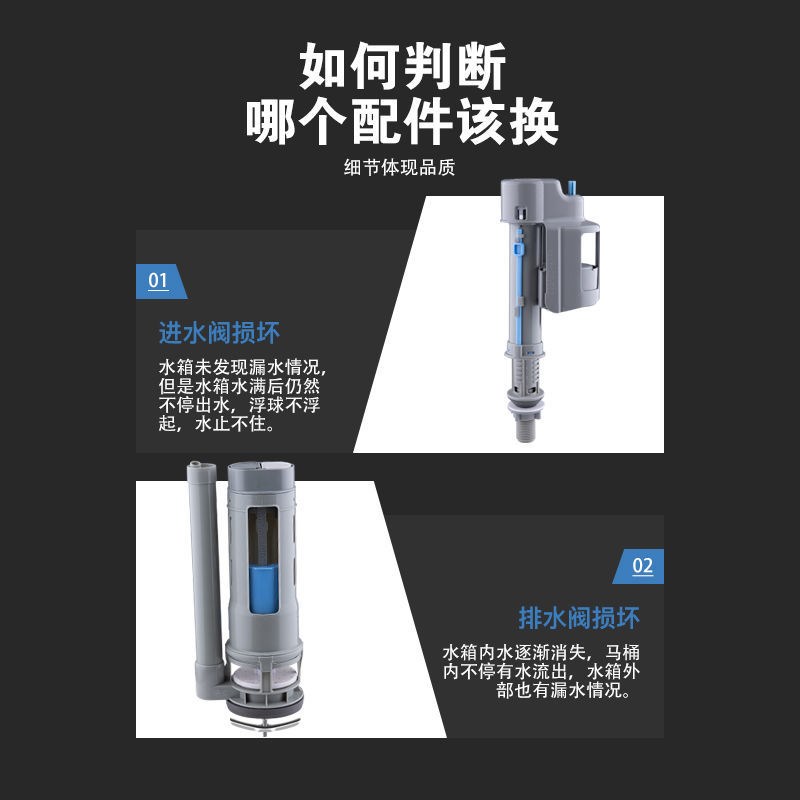 如何判断
哪个配件该换

细节体现品质

01

进水阀损坏

水箱未发现漏水情况，但是水箱水满后仍然不停出水，浮球不浮起，水止不住。

02

排水阀损坏

水箱内水逐渐消失，马桶内不停有水流出，水箱外部也有漏水情况。