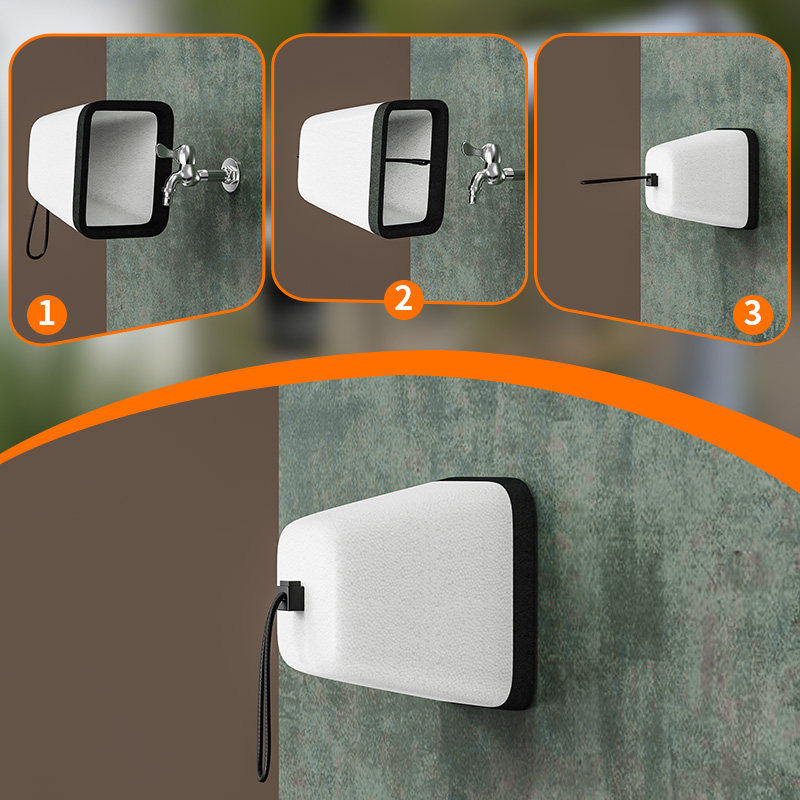 1
2
3