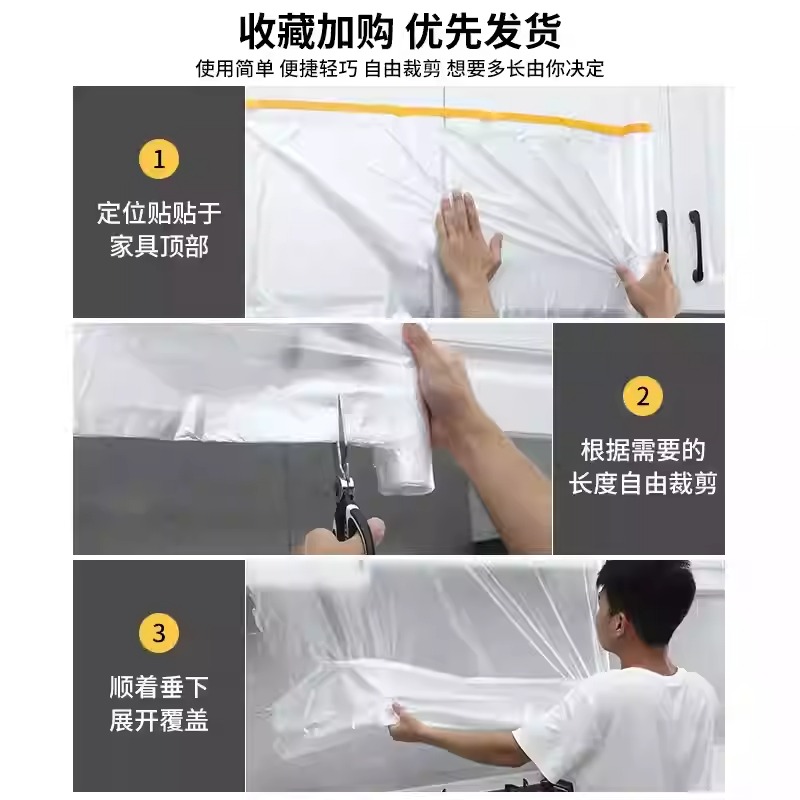 收藏加购 优先发货

使用简单 便捷轻巧 自由裁剪 想要多长由你决定

1

定位贴贴于家具顶部

2

根据需要的长度自由裁剪

3

顺着垂下展开覆盖