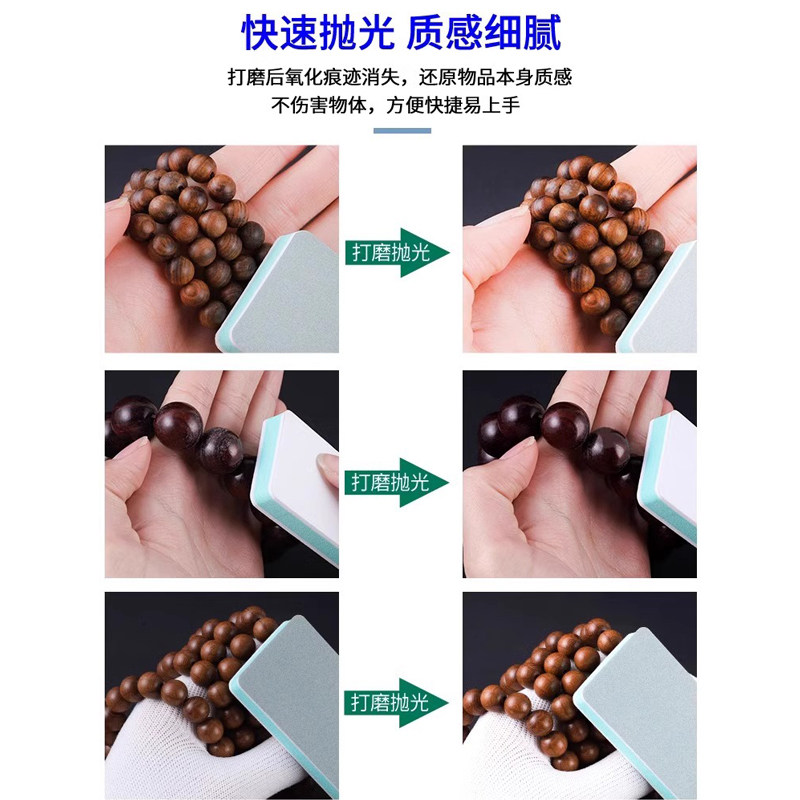 快速抛光 质感细腻

打磨后氧化痕迹消失，还原物品本身质感
不伤害物体，方便快捷易上手

打磨抛光

打磨抛光

打磨抛光