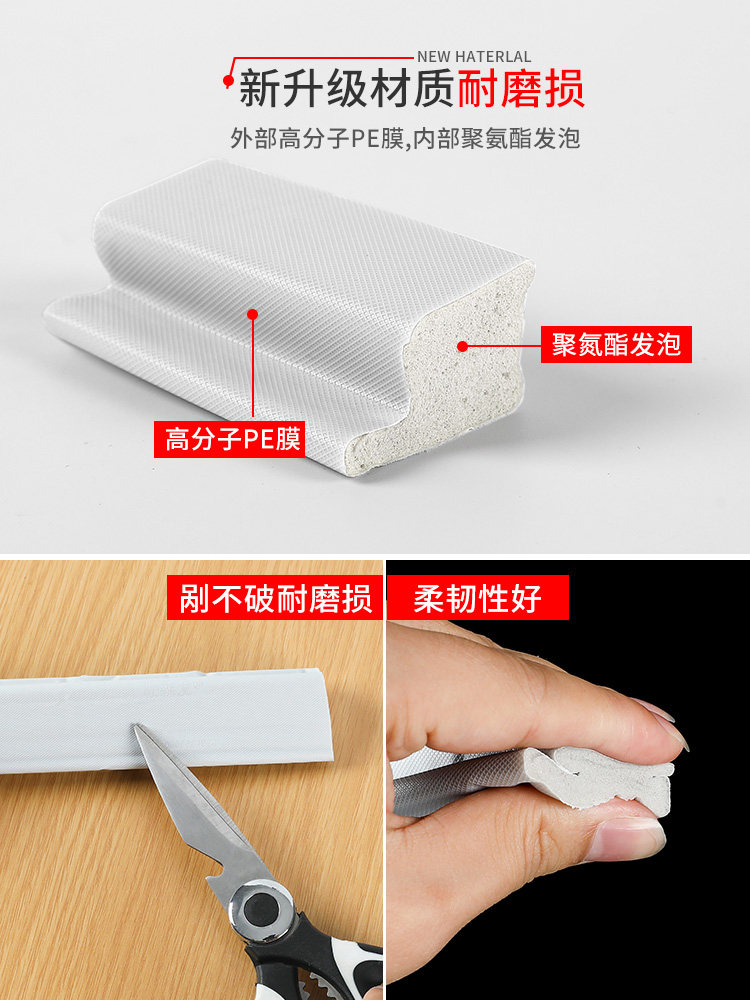 NEW HATERLAL
新升级材质耐磨损
外部高分子PE膜,内部聚氨酯发泡

聚氮酯发泡

高分子PE膜

剐不破耐磨损

柔韧性好