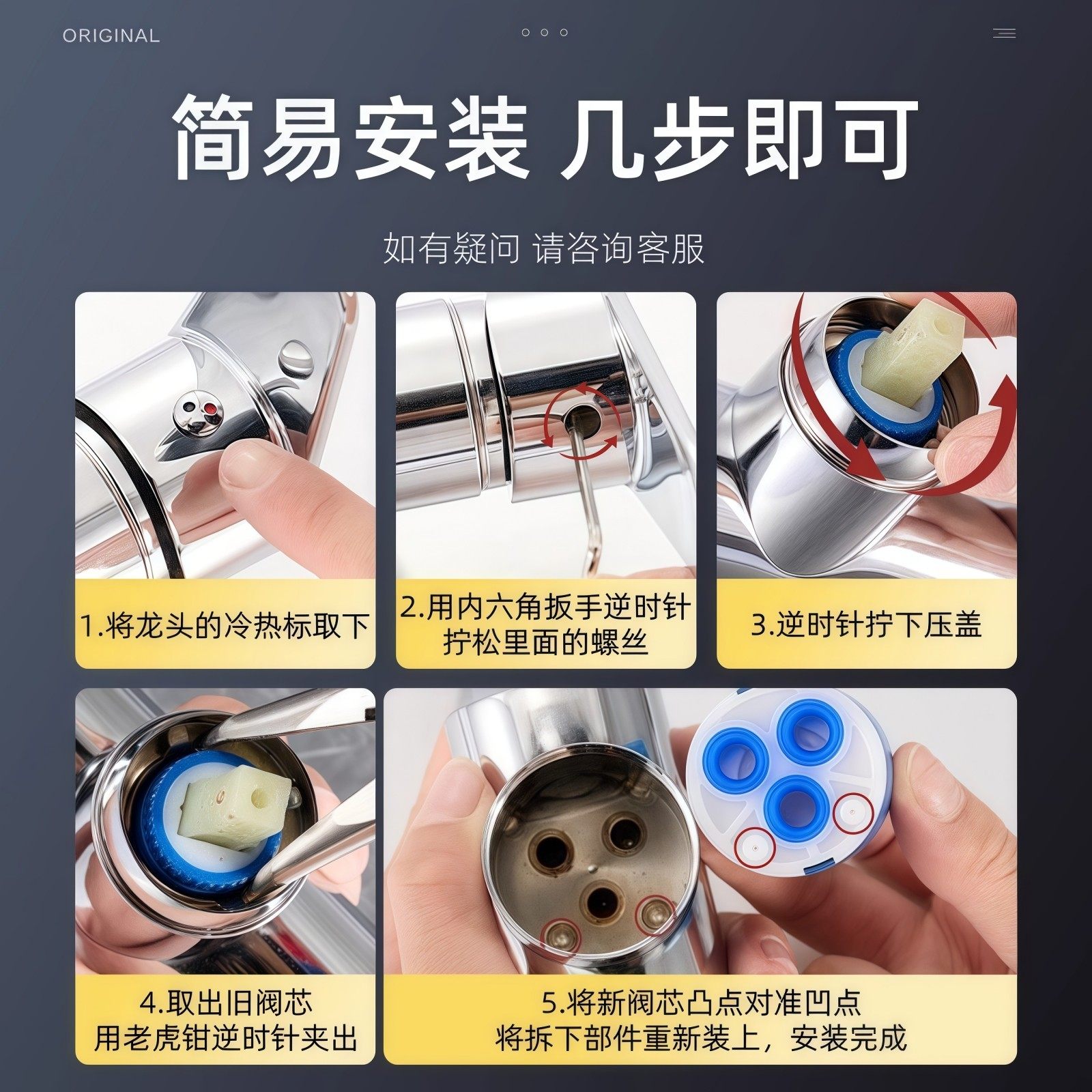 ORIGINAL

简易安装 几步即可

如有疑问 请咨询客服

1.将龙头的冷热标取下

2.用内六角扳手逆时针拧松里面的螺丝

3.逆时针拧下压盖

4.取出旧阀芯
用老虎钳逆时针夹出

5.将新阀芯凸点对准凹点
将拆下部件重新装上，安装完成