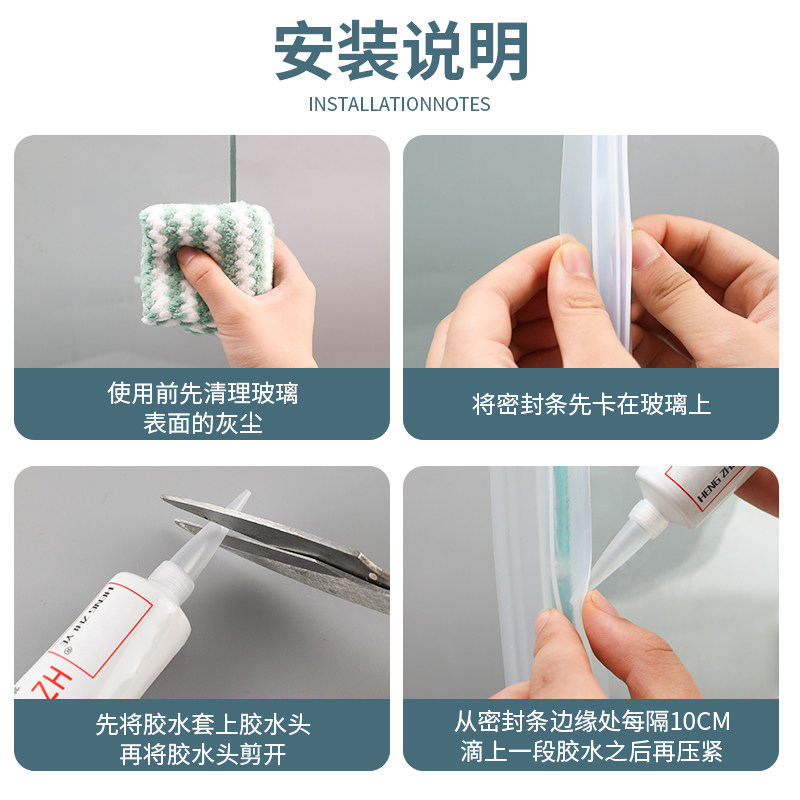 安装说明

INSTALLATIONNOTES

使用前先清理玻璃表面的灰尘

将密封条先卡在玻璃上

HENG ZHI YE

ZH

先将胶水套上胶水头再将胶水头剪开

HENG ZH

从密封条边缘处每隔10CM滴上一段胶水之后再压紧