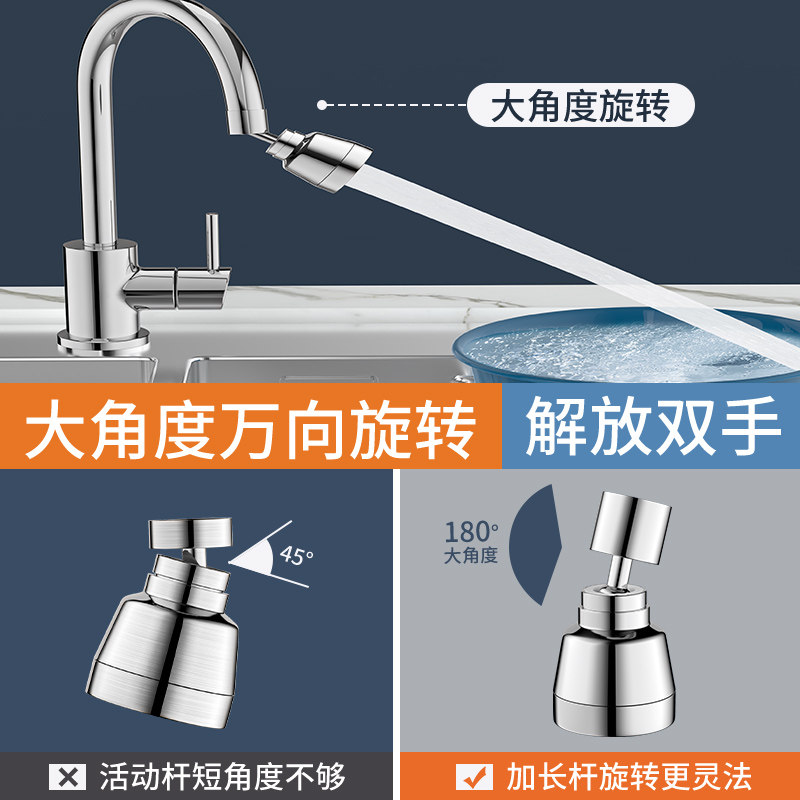 大角度旋转

大角度万向旋转

解放双手

45°

180°
大角度

活动杆短角度不够

加长杆旋转更灵法