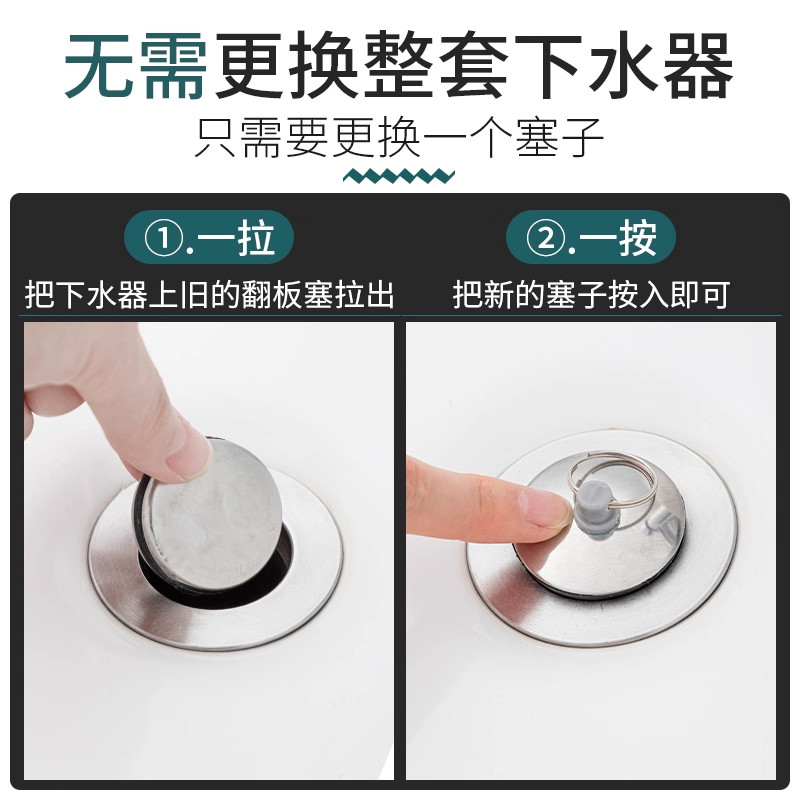 无需更换整套下水器

只需要更换一个塞子

①.一拉

把下水器上旧的翻板塞拉出

②.一按

把新的塞子按入即可