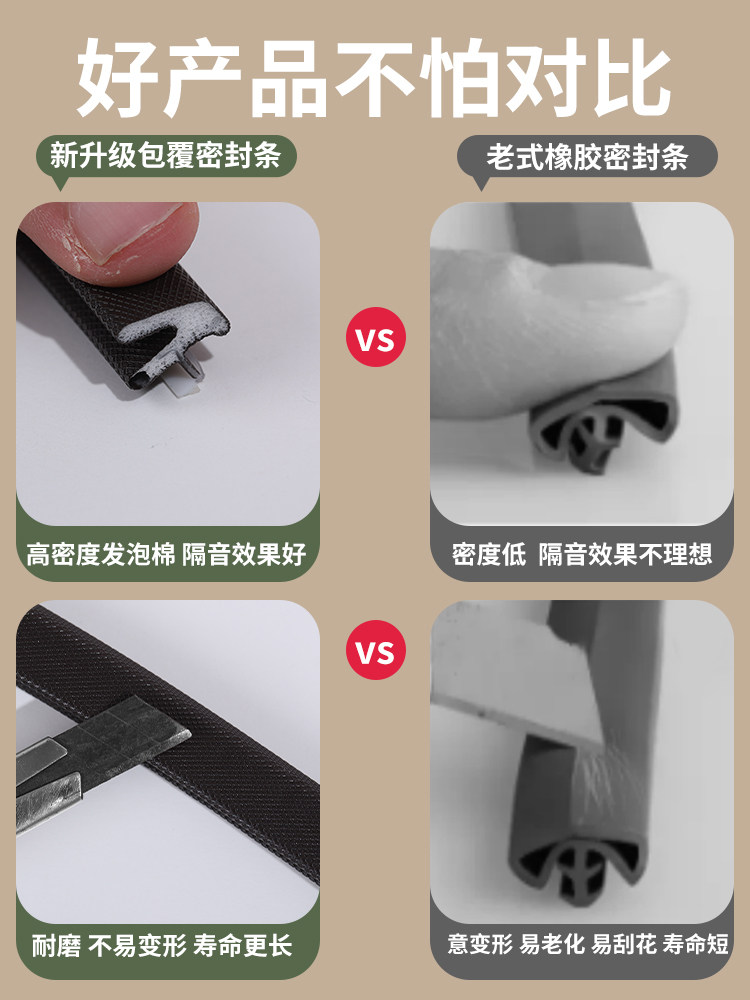 好产品不怕对比

新升级包覆密封条

老式橡胶密封条

VS

高密度发泡棉 隔音效果好

密度低 隔音效果不理想

VS

耐磨 不易变形 寿命更长

意变形 易老化 易刮花 寿命短