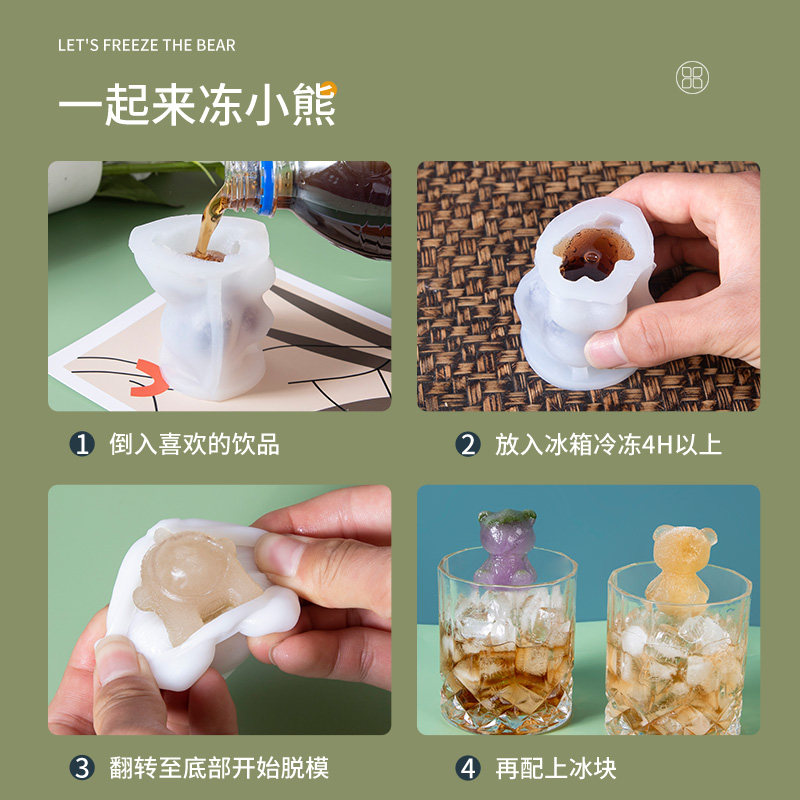 LET'S FREEZE THE BEAR

一起来冻小熊

1 倒入喜欢的饮品

2 放入冰箱冷冻4H以上

3 翻转至底部开始脱模

4 再配上冰块