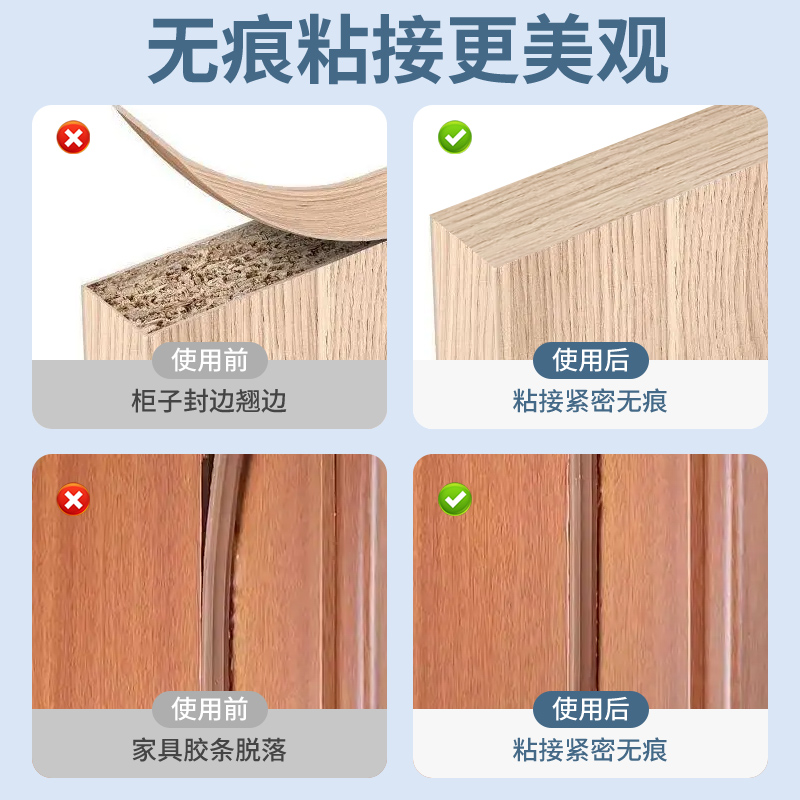 无痕粘接更美观

使用前
柜子封边翘边

使用后
粘接紧密无痕

使用前
家具胶条脱落

使用后
粘接紧密无痕