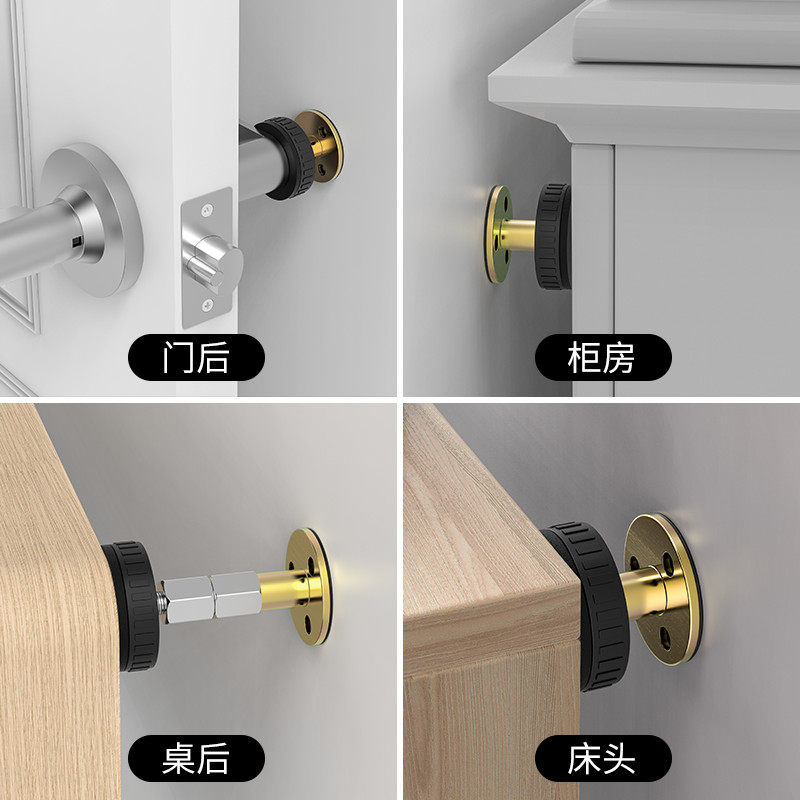 门后

柜房

桌后

床头