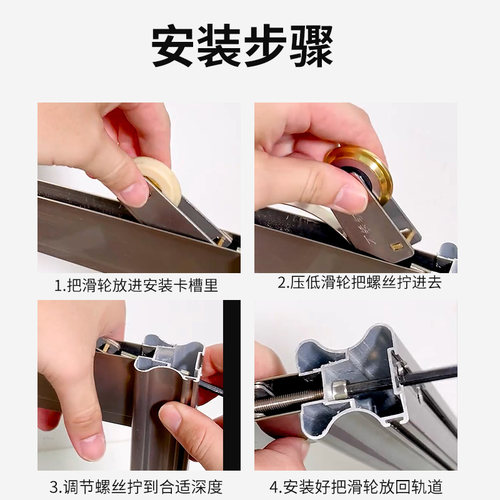 安装步骤

1.把滑轮放进安装卡槽里

2.压低滑轮把螺丝拧进去

3.调节螺丝拧到合适深度

4.安装好把滑轮放回轨道