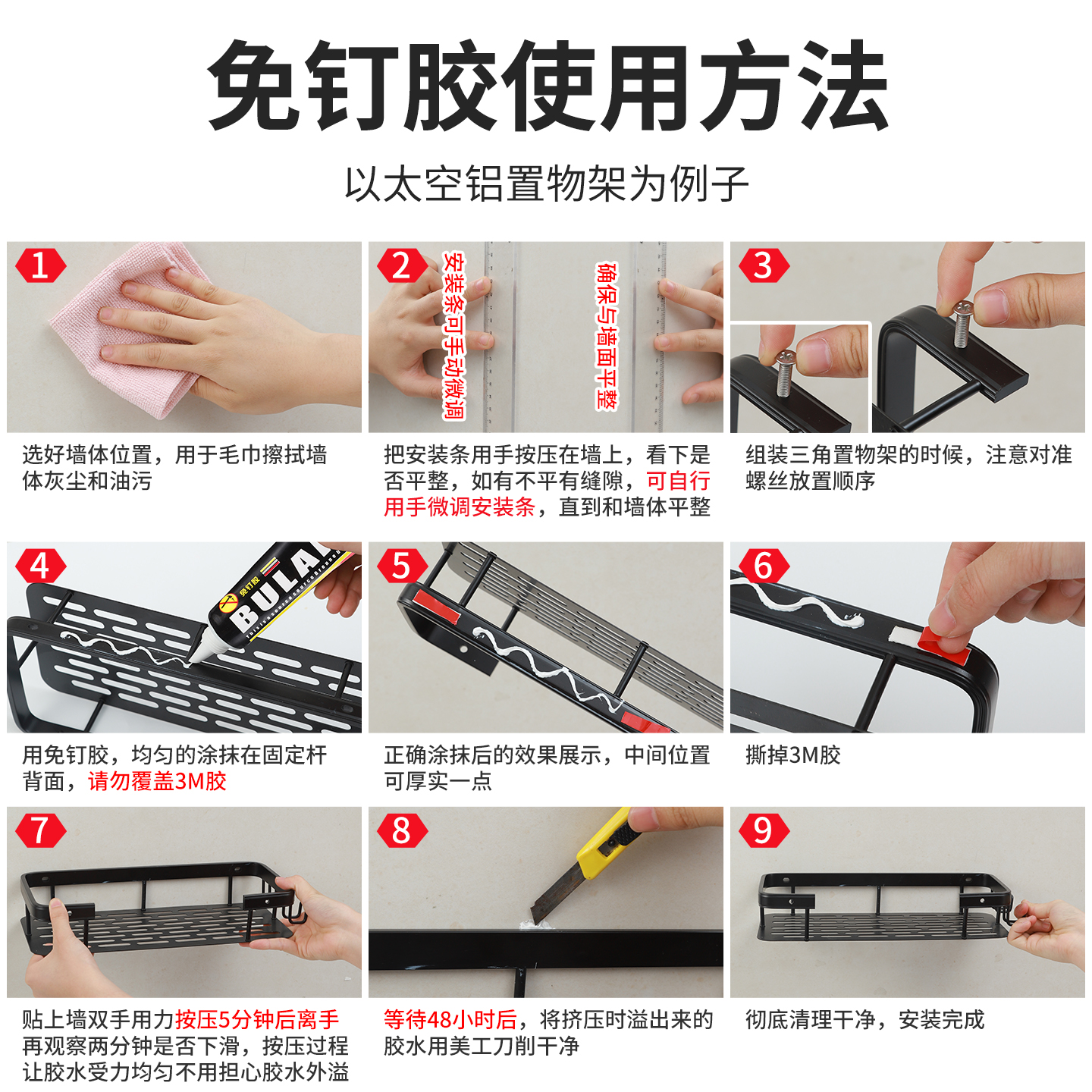 免钉胶使用方法

以太空铝置物架为例子

1

选好墙体位置，用于毛巾擦拭墙体灰尘和油污

2

安装条可手动微调

确保与墙面平整

把安装条用手按压在墙上，看下是否平整，如有不平有缝隙，可自行用手微调安装条，直到和墙体平整

3

组装三角置物架的时候，注意对准螺丝放置顺序

4

免钉胶

BULA

用免钉胶，均匀的涂抹在固定杆背面，请勿覆盖3M胶

5

正确涂抹后的效果展示，中间位置可厚实一点

6

撕掉3M胶

7

贴上墙双手用力按压5分钟后离手再观察两分钟是否下滑，按压过程让胶水受力均匀不用担心胶水外溢

8

等待48小时后，将挤压时溢出来的胶水用美工刀削干净

9

彻底清理干净，安装完成