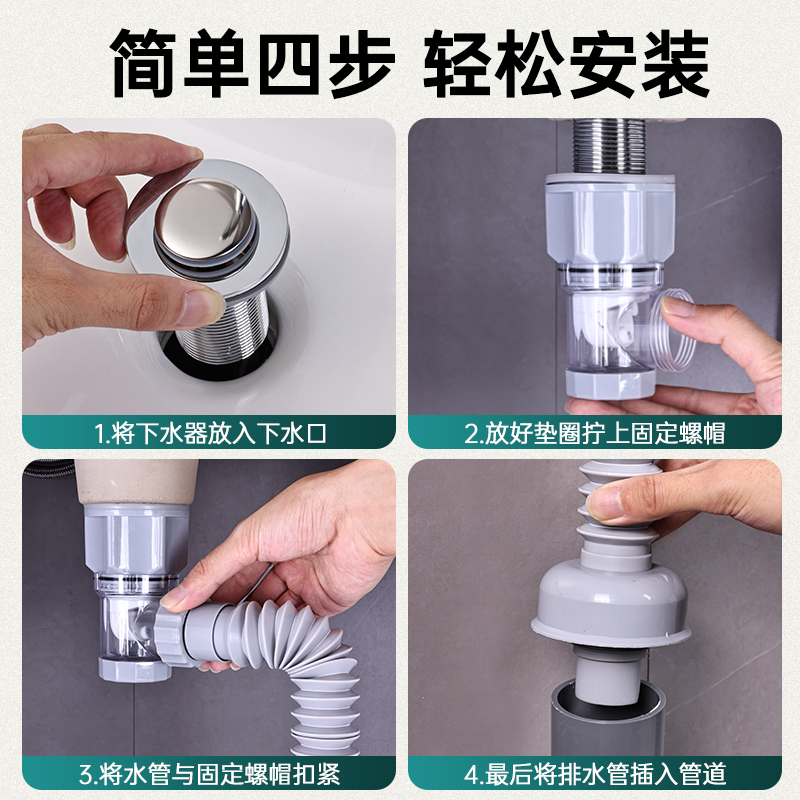 简单四步 轻松安装

1.将下水器放入下水口

2.放好垫圈拧上固定螺帽

3.将水管与固定螺帽扣紧

4.最后将排水管插入管道