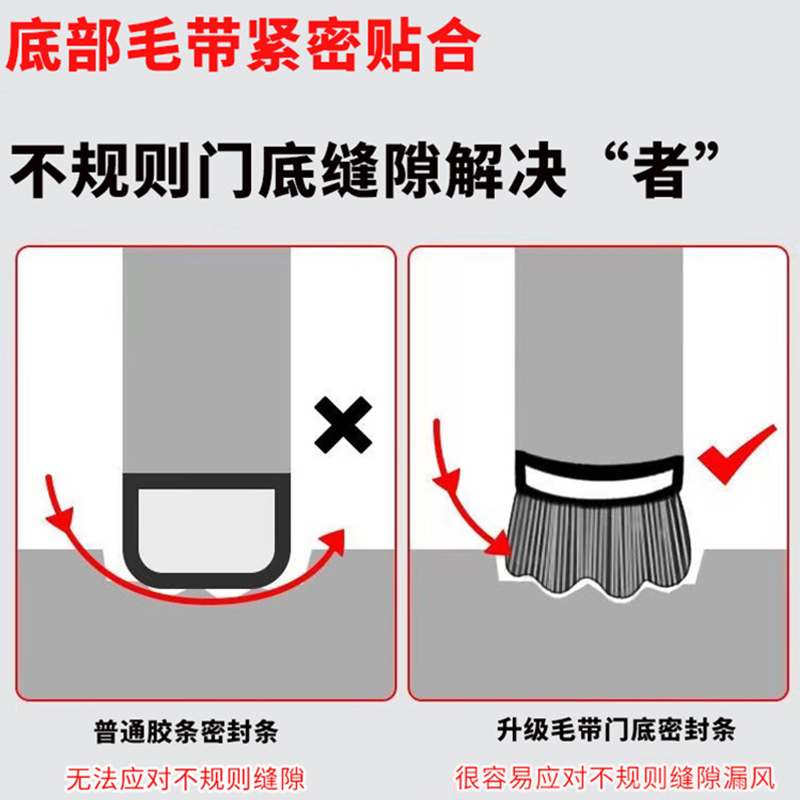 底部毛带紧密贴合

不规则门底缝隙解决“者”

普通胶条密封条

无法应对不规则缝隙

升级毛带门底密封条

很容易应对不规则缝隙漏风