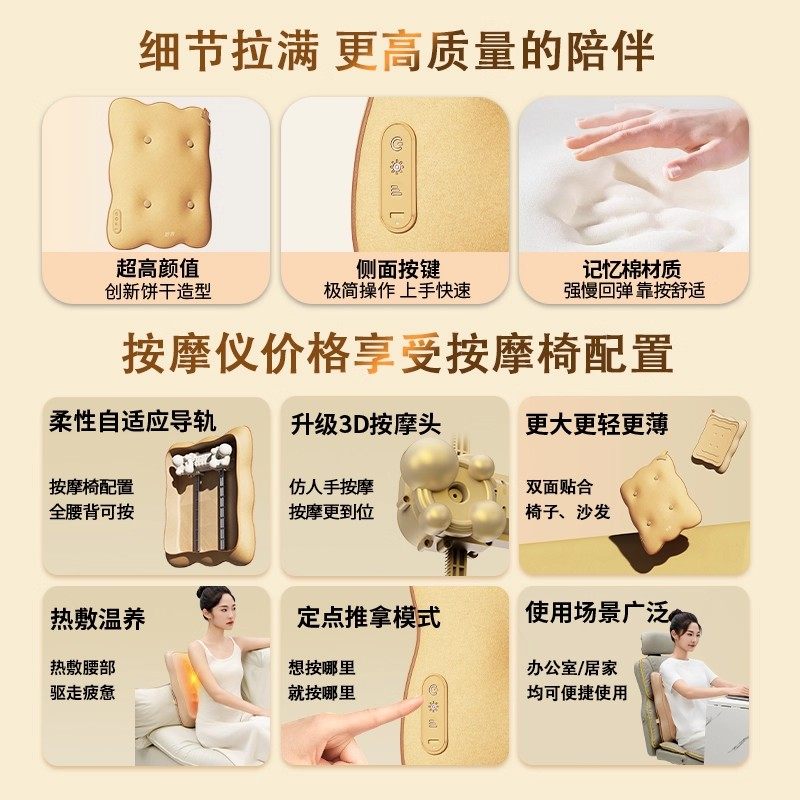 细节拉满 更高质量的陪伴

超高颜值
创新饼干造型

侧面按键
极简操作 上手快速

记忆棉材质
强慢回弹 靠按舒适

按摩仪价格享受按摩椅配置

柔性自适应导轨
按摩椅配置
全腰背可按

升级3D按摩头
仿人手按摩
按摩更到位

更大更轻更薄
双面贴合
椅子、沙发

热敷温养
热敷腰部
驱走疲惫

定点推拿模式
想按哪里
就按哪里

使用场景广泛
办公室/居家
均可便捷使用