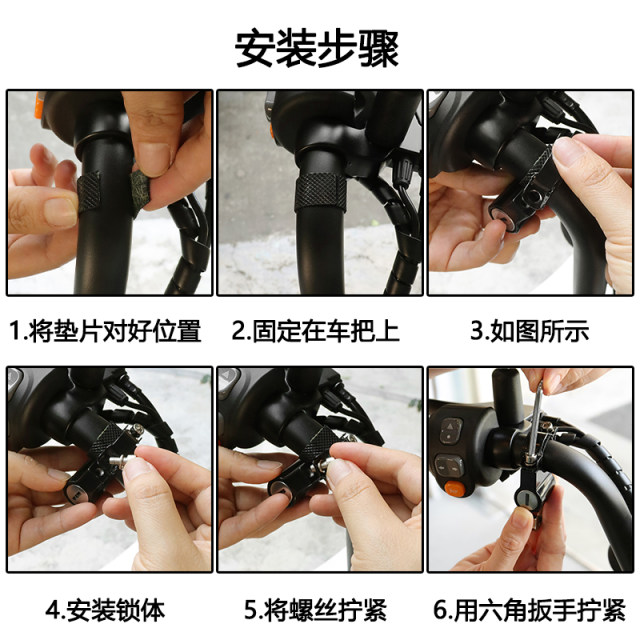 安装步骤

1.将垫片对好位置

2.固定在车把上

3.如图所示

4.安装锁体

5.将螺丝拧紧

6.用六角扳手拧紧