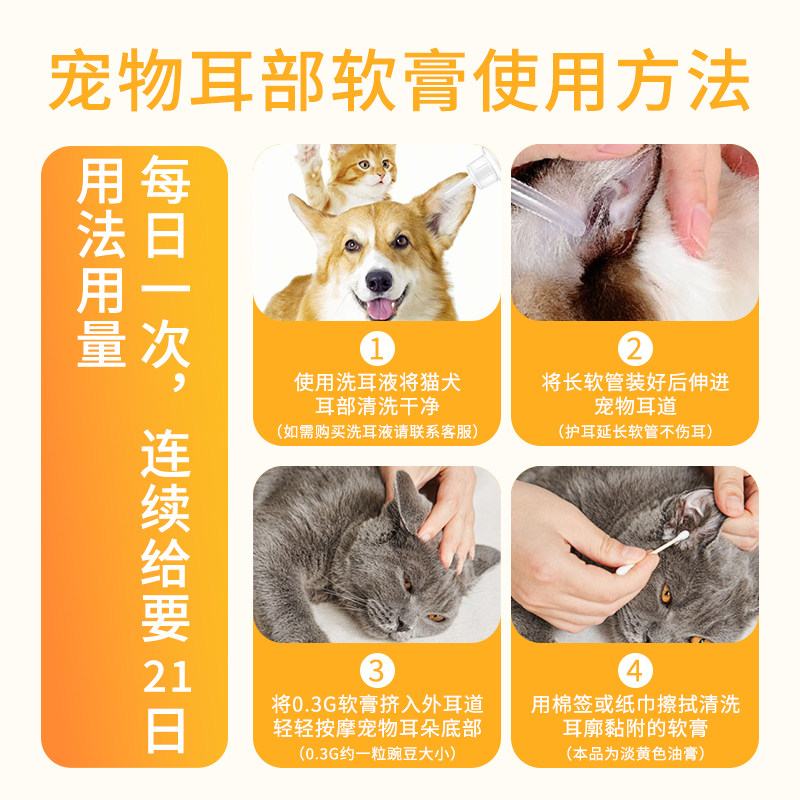 宠物耳部软膏使用方法

用法用量

每日一次，连续给要21日

1
使用洗耳液将猫犬耳部清洗干净
（如需购买洗耳液请联系客服）

2
将长软管装好后伸进宠物耳道
（护耳延长软管不伤耳）

3
将0.3G软膏挤入外耳道轻轻按摩宠物耳朵底部
（0.3G约一粒豌豆大小）

4
用棉签或纸巾擦拭清洗耳廓黏附的软膏
（本品为淡黄色油膏）