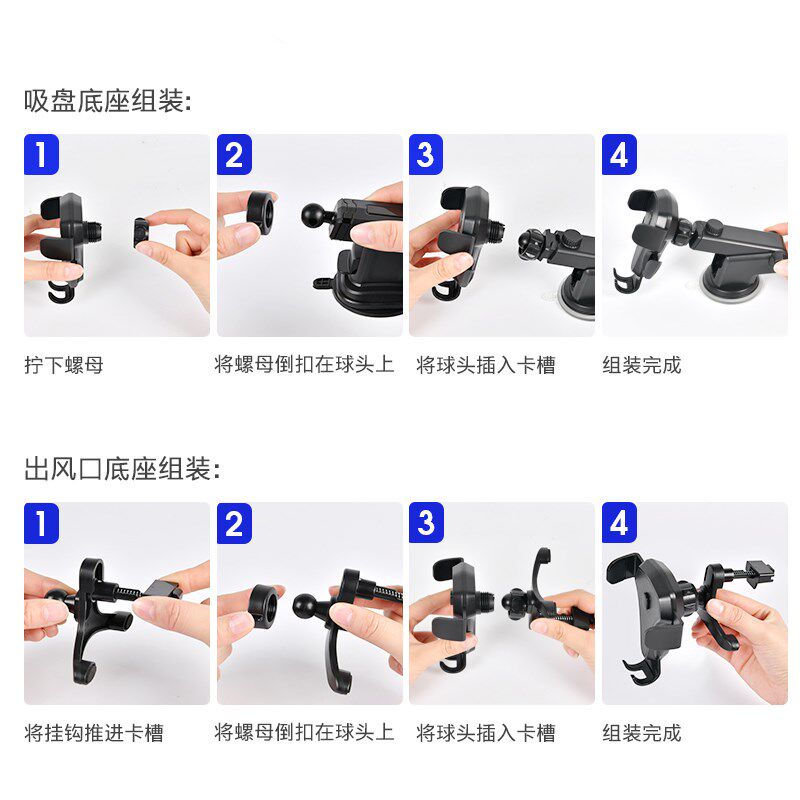 吸盘底座组装:

1
拧下螺母

2
将螺母倒扣在球头上

3
将球头插入卡槽

4
组装完成

出风口底座组装:

1
将挂钩推进卡槽

2
将螺母倒扣在球头上

3
将球头插入卡槽

4
组装完成