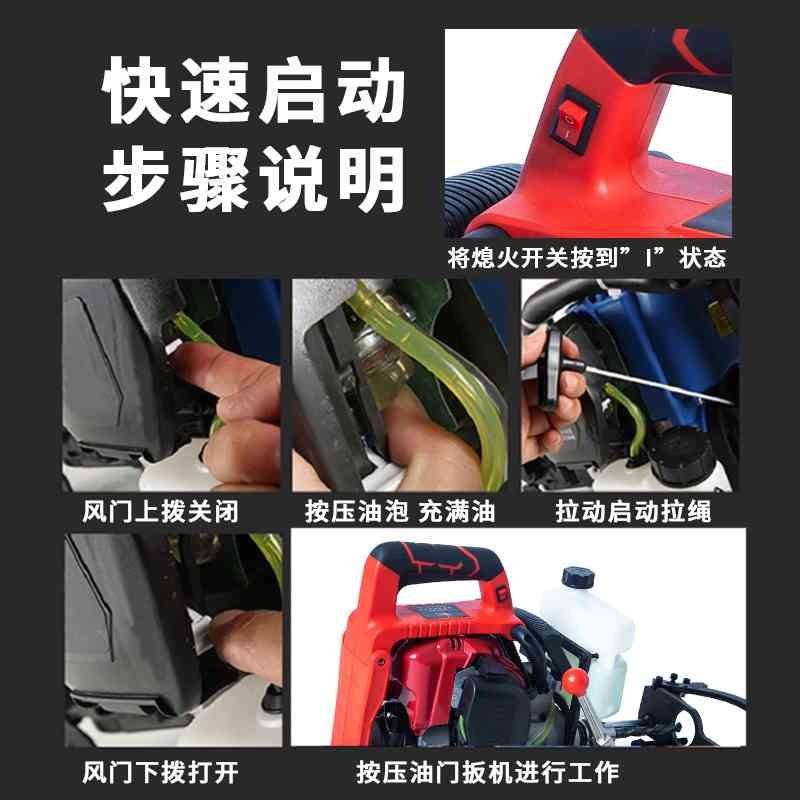 快速启动
步骤说明

将熄火开关按到”I”状态

风门上拨关闭

按压油泡 充满油

拉动启动拉绳

风门下拨打开

按压油门扳机进行工作