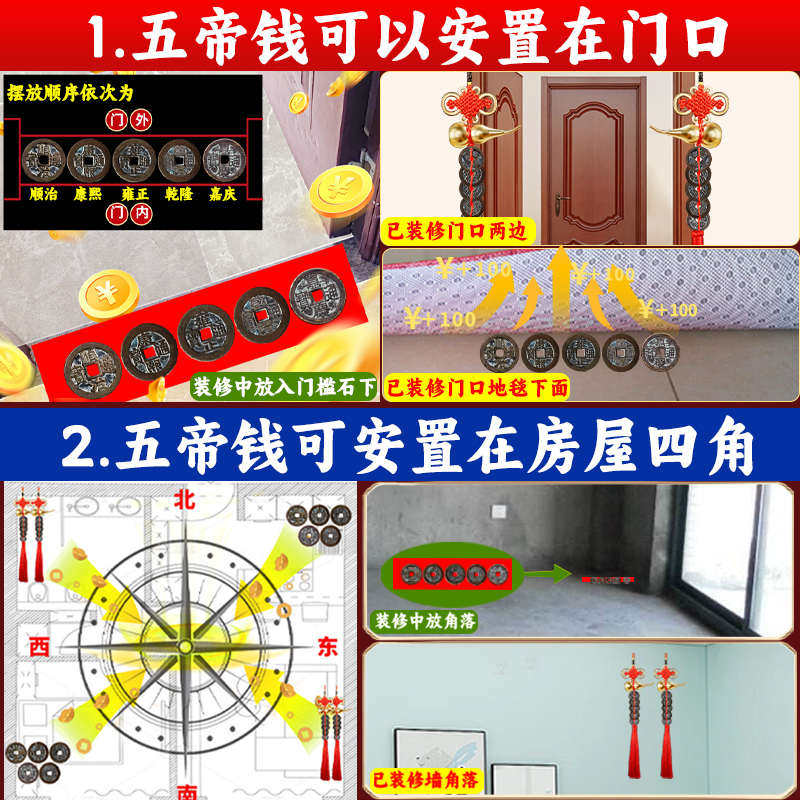 1.五帝钱可以安置在门口

摆放顺序依次为

门外

顺治 康熙 雍正 乾隆 嘉庆

门内

装修中放入门槛石下

已装修门口两边

¥+100 ¥+100 ¥+100 ¥+100

已装修门口地毯下面

2.五帝钱可安置在房屋四角

北

西

东

南

装修中放角落

已装修墙角落