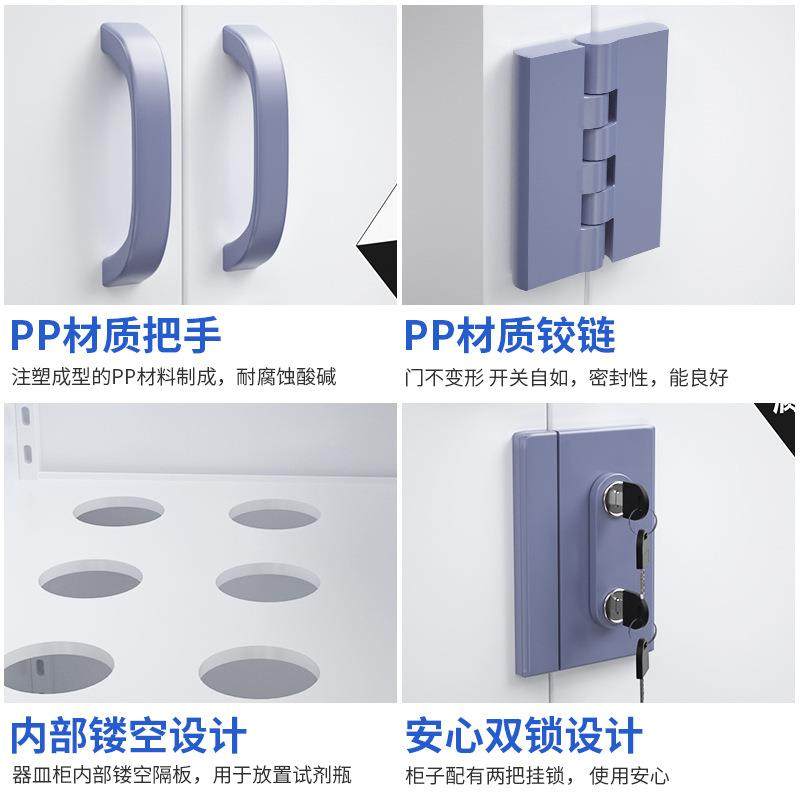 PP材质把手

注塑成型的PP材料制成，耐腐蚀酸碱

PP材质铰链

门不变形 开关自如，密封性，能良好

内部镂空设计

器皿柜内部镂空隔板，用于放置试剂瓶

安心双锁设计

柜子配有两把挂锁，使用安心