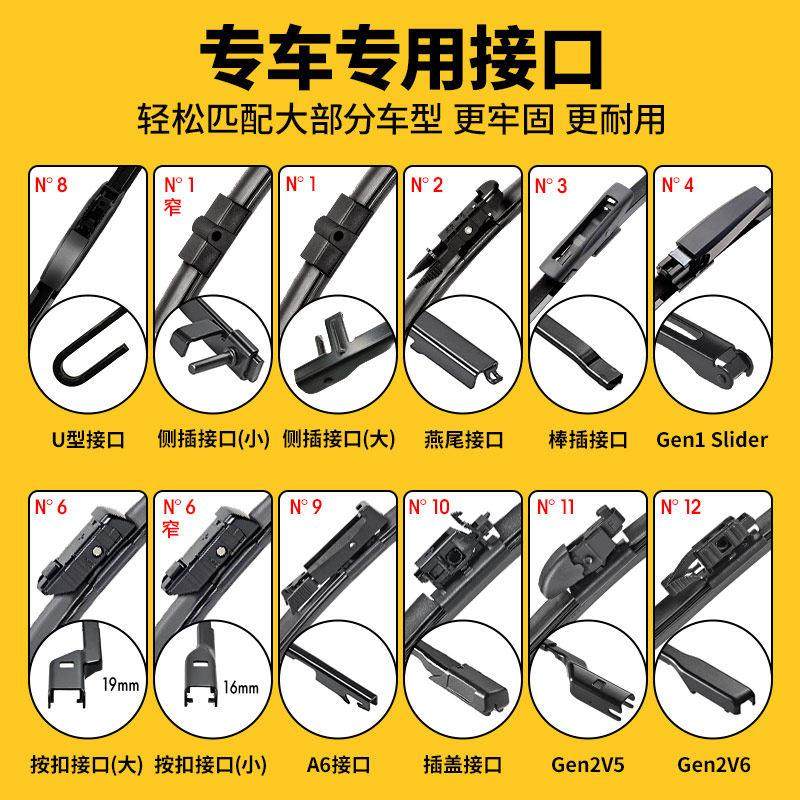 专车专用接口

轻松匹配大部分车型 更牢固 更耐用

N° 8
U型接口

N° 1
窄
侧插接口(小)

N° 1
侧插接口(大)

N° 2
燕尾接口

N° 3
棒插接口

N° 4
Gen1 Slider

N° 6
19mm
按扣接口(大)

N° 6
窄
16mm
按扣接口(小)

N° 9
A6接口

N° 10
插盖接口

N° 11
Gen2V5

N° 12
Gen2V6