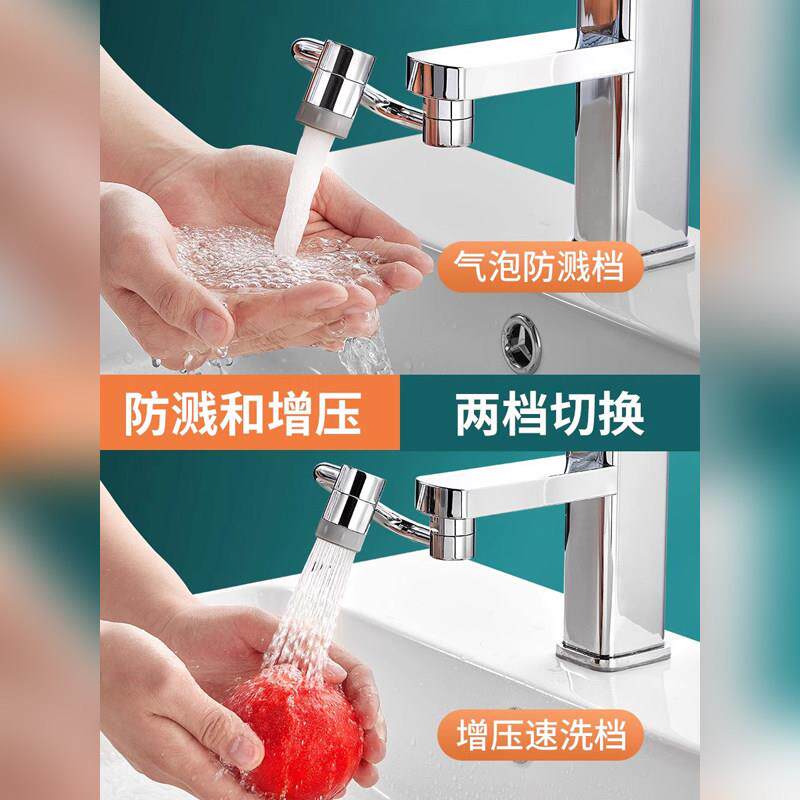 气泡防溅档

防溅和增压 两档切换

增压速洗档