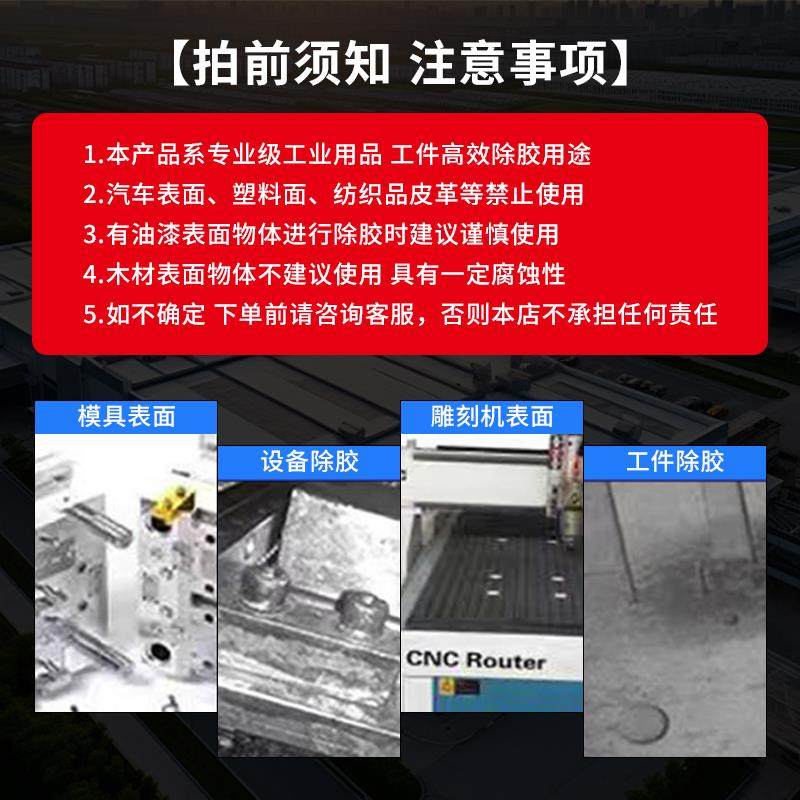 【拍前须知 注意事项】

1.本产品系专业级工业用品 工件高效除胶用途
2.汽车表面、塑料面、纺织品皮革等禁止使用
3.有油漆表面物体进行除胶时建议谨慎使用
4.木材表面物体不建议使用 具有一定腐蚀性
5.如不确定 下单前请咨询客服，否则本店不承担任何责任

模具表面

设备除胶

雕刻机表面

CNC Router

工件除胶