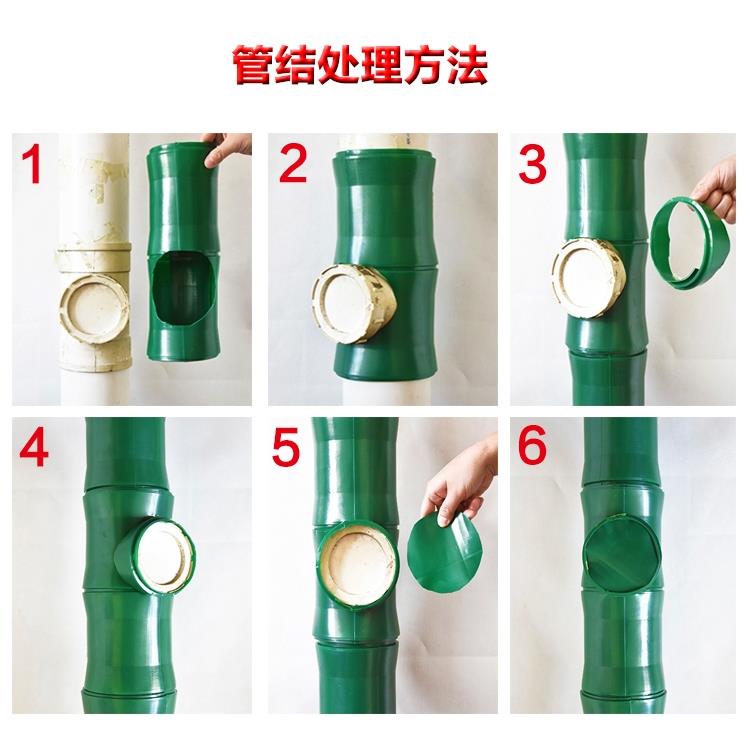 管结处理方法

1

2

3

4

5

6