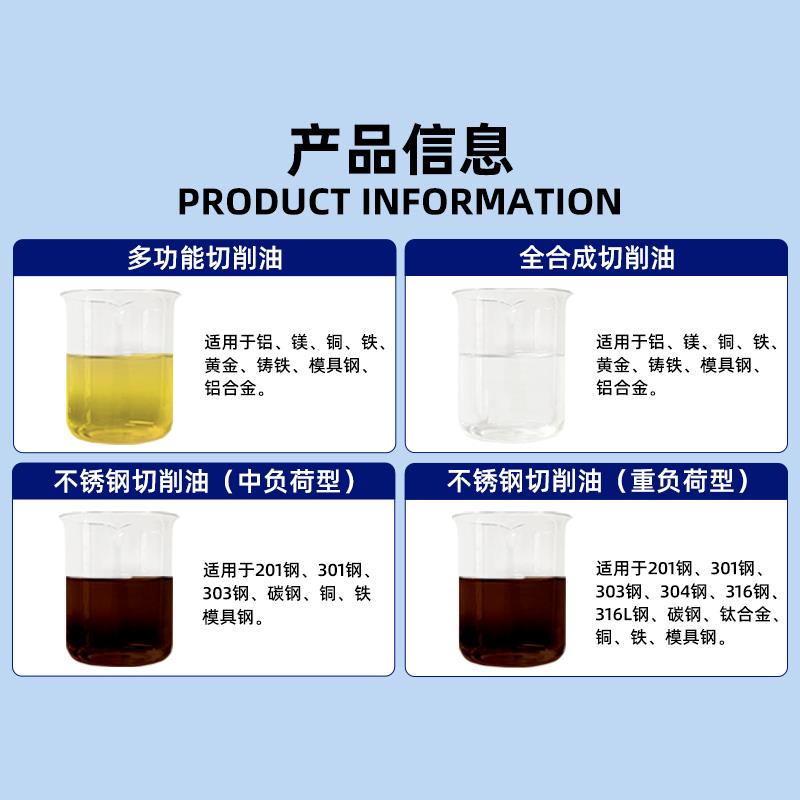 产品信息
PRODUCT INFORMATION

多功能切削油

适用于铝、镁、铜、铁、黄金、铸铁、模具钢、铝合金。

全合成切削油

适用于铝、镁、铜、铁、黄金、铸铁、模具钢、铝合金。

不锈钢切削油（中负荷型）

适用于201钢、301钢、303钢、碳钢、铜、铁模具钢。

不锈钢切削油（重负荷型）

适用于201钢、301钢、303钢、304钢、316钢、316L钢、碳钢、钛合金、铜、铁、模具钢。