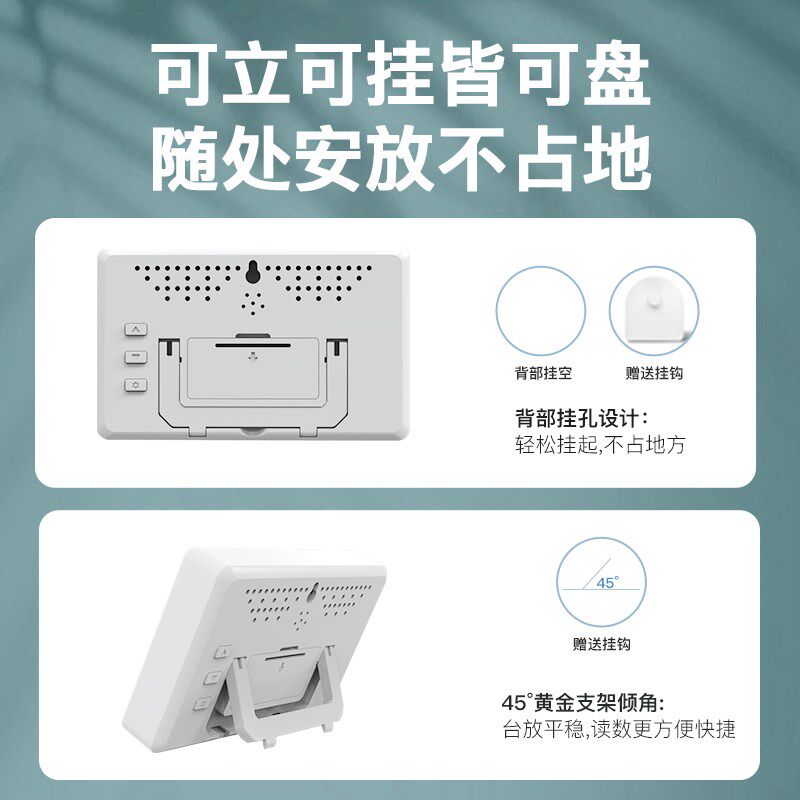 可立可挂皆可盘
随处安放不占地

背部挂空

赠送挂钩

背部挂孔设计：
轻松挂起,不占地方

45°

赠送挂钩

45°黄金支架倾角：
台放平稳,读数更方便快捷