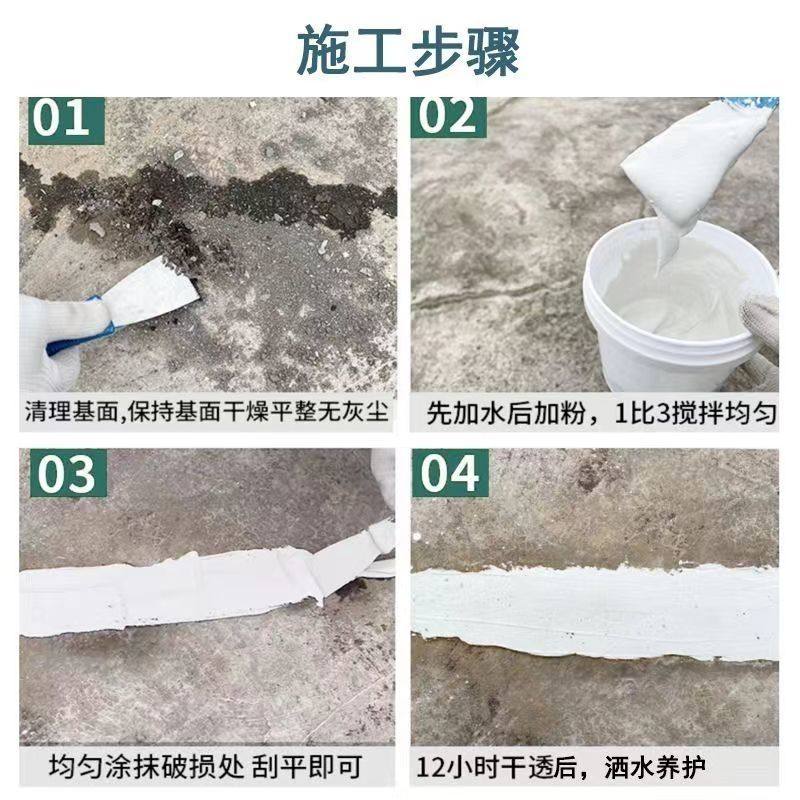 施工步骤

01

清理基面,保持基面干燥平整无灰尘

02

先加水后加粉，1比3搅拌均匀

03

均匀涂抹破损处 刮平即可

04

12小时干透后，洒水养护