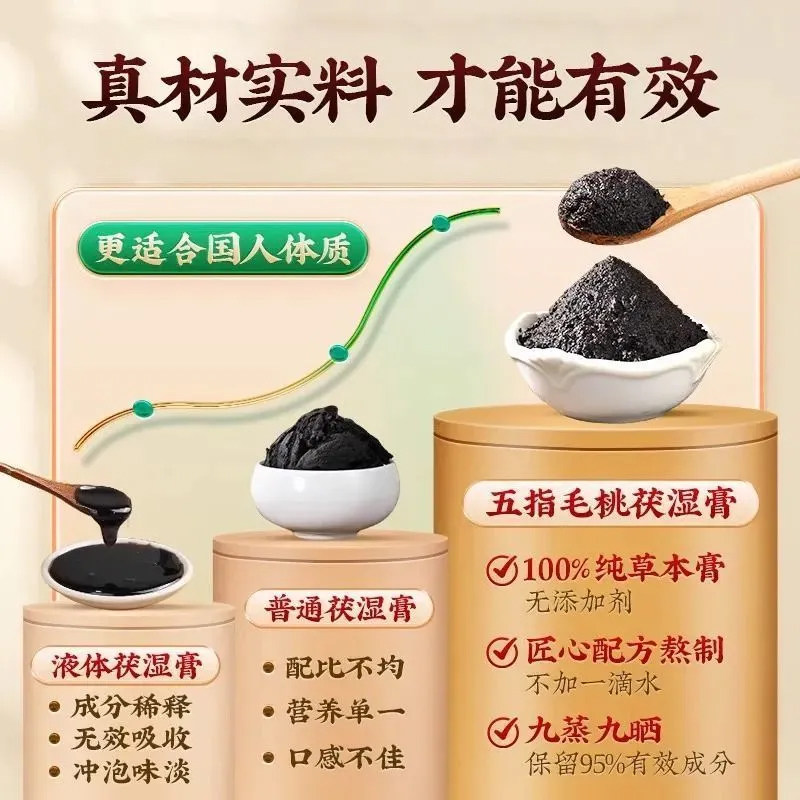 真材实料 才能有效

更适合国人体质

液体茯湿膏
• 成分稀释
• 无效吸收
• 冲泡味淡

普通茯湿膏
• 配比不均
• 营养单一
• 口感不佳

五指毛桃茯湿膏
100%纯草本膏
无添加剂
匠心配方熬制
不加一滴水
九蒸九晒
保留95%有效成分