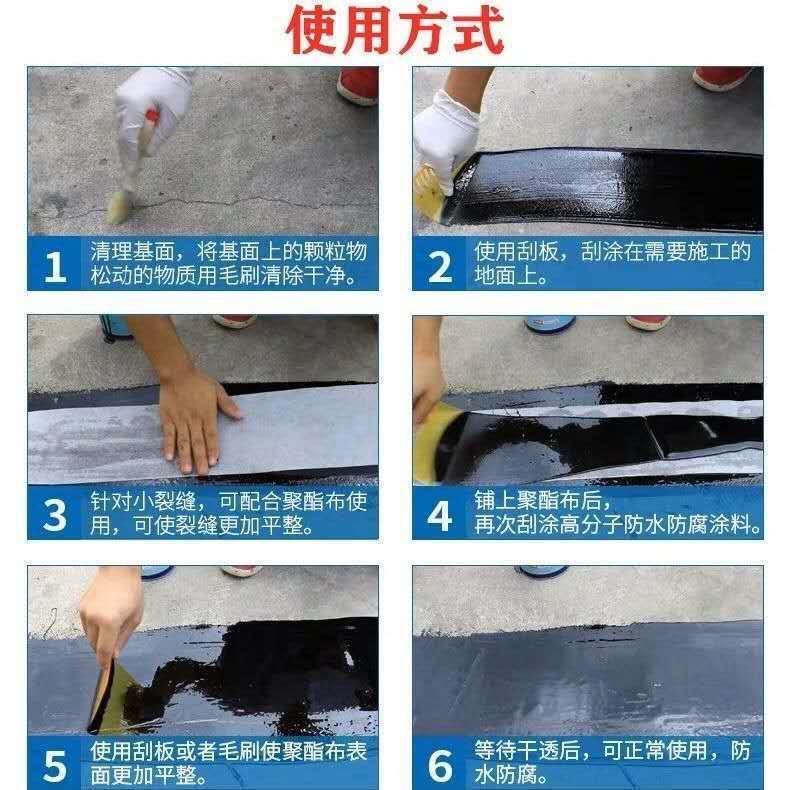 使用方式

1 清理基面，将基面上的颗粒物松动的物质用毛刷清除干净。

2 使用刮板，刮涂在需要施工的地面上。

3 针对小裂缝，可配合聚酯布使用，可使裂缝更加平整。

4 铺上聚酯布后，再次刮涂高分子防水防腐涂料。

5 使用刮板或者毛刷使聚酯布表面更加平整。

6 等待干透后，可正常使用，防水防腐。