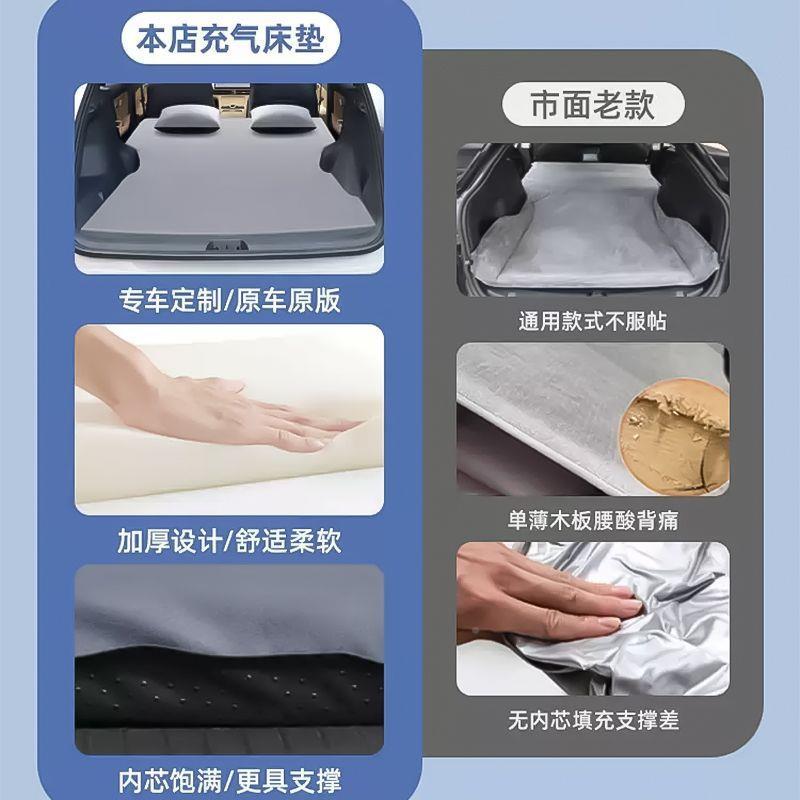 本店充气床垫

专车定制/原车原版

加厚设计/舒适柔软

内芯饱满/更具支撑

市面老款

通用款式不服帖

单薄木板腰酸背痛

无内芯填充支撑差