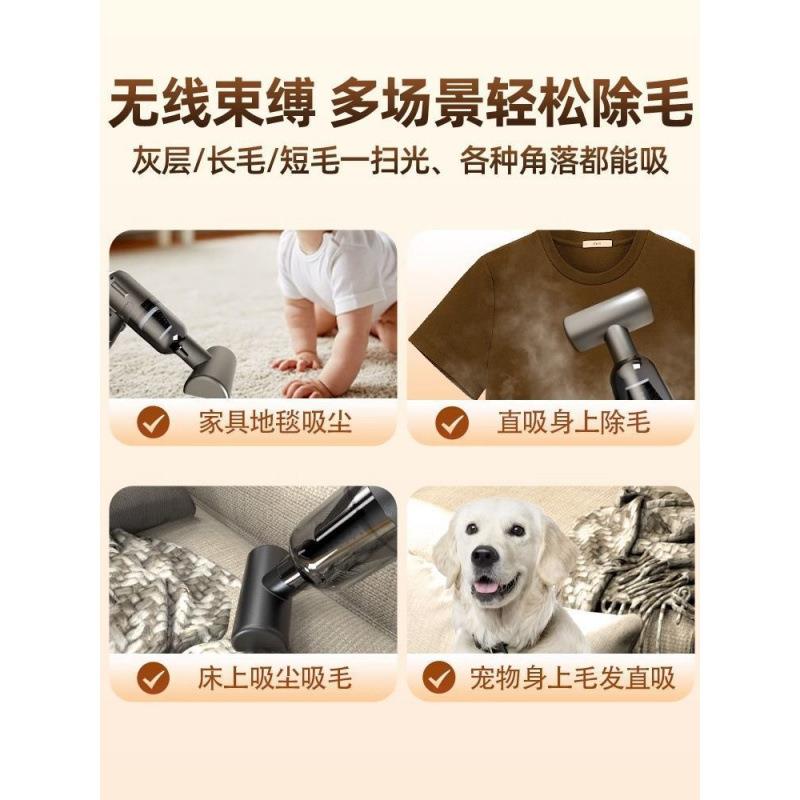 无线束缚 多场景轻松除毛

灰层/长毛/短毛一扫光、各种角落都能吸

家具地毯吸尘

直吸身上除毛

床上吸尘吸毛

宠物身上毛发直吸