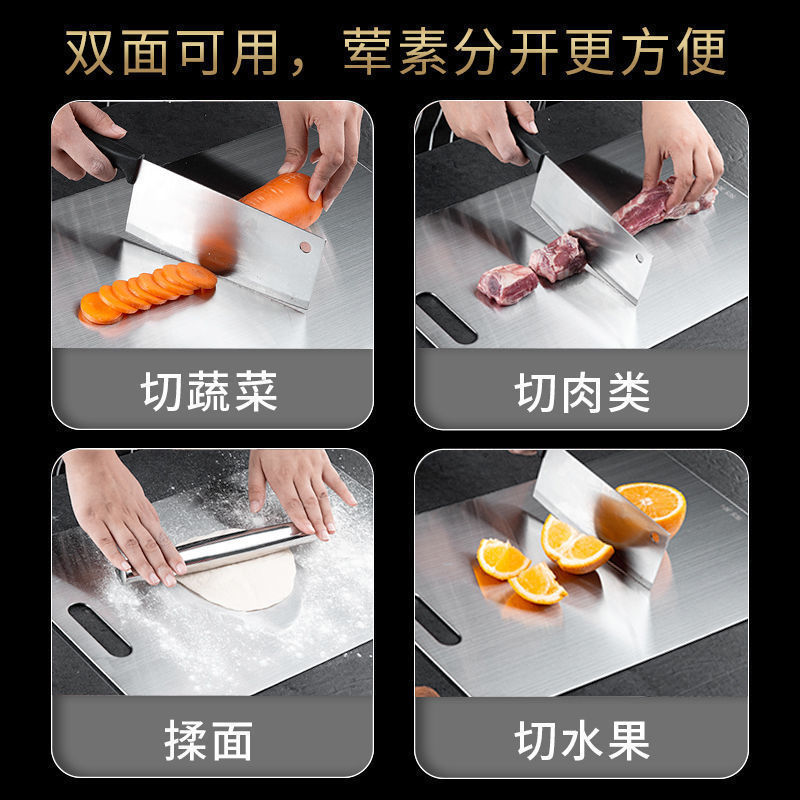 双面可用，荤素分开更方便

切蔬菜

切肉类

揉面

切水果