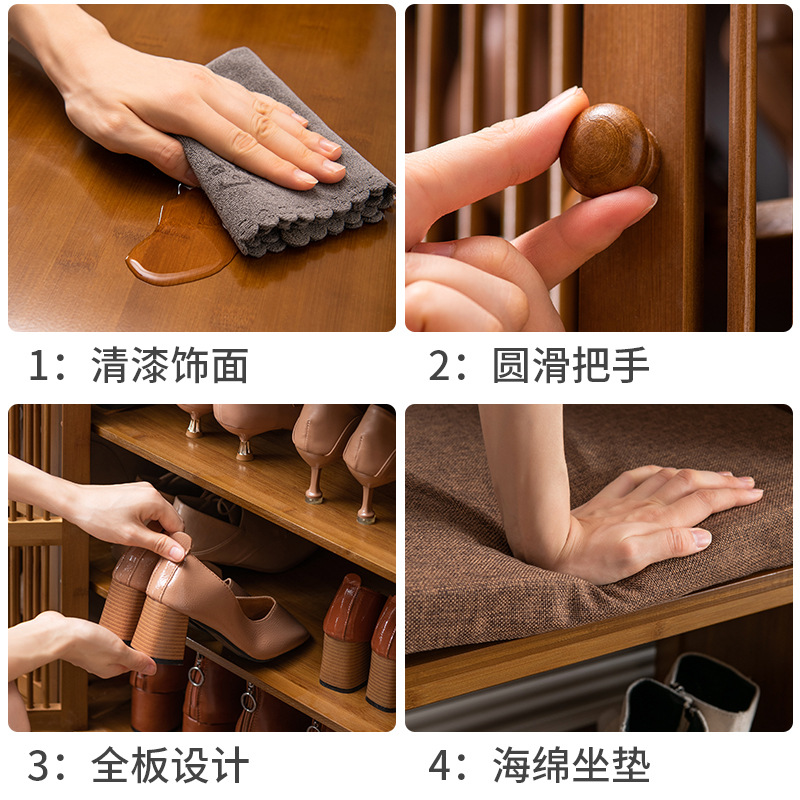 1：清漆饰面

2：圆滑把手

3：全板设计

4：海绵坐垫