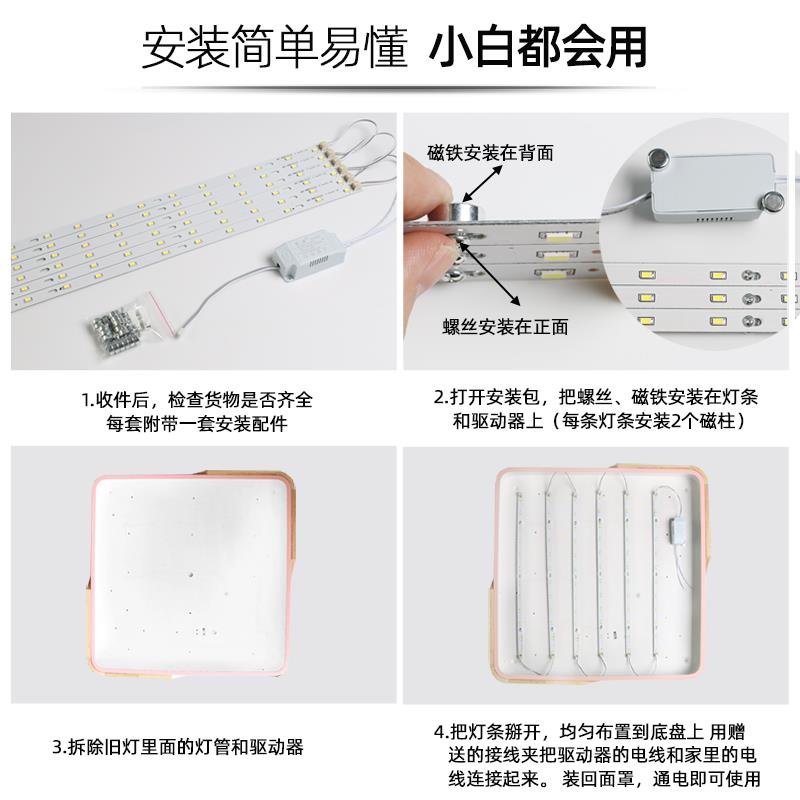 安装简单易懂 小白都会用

磁铁安装在背面

螺丝安装在正面

1.收件后，检查货物是否齐全
每套附带一套安装配件

2.打开安装包，把螺丝、磁铁安装在灯条和驱动器上（每条灯条安装2个磁柱）

3.拆除旧灯里面的灯管和驱动器

4.把灯条掰开，均匀布置到底盘上 用赠送的接线夹把驱动器的电线和家里的电线连接起来。 装回面罩，通电即可使用