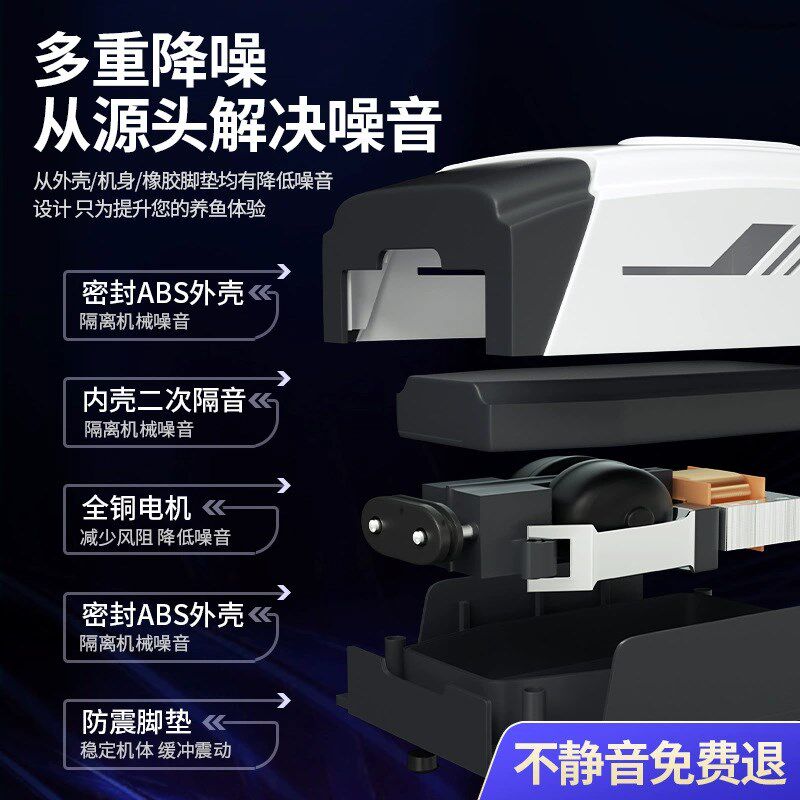 多重降噪
从源头解决噪音

从外壳/机身/橡胶脚垫均有降低噪音设计 只为提升您的养鱼体验

密封ABS外壳
隔离机械噪音

内壳二次隔音
隔离机械噪音

全铜电机
减少风阻 降低噪音

密封ABS外壳
隔离机械噪音

防震脚垫
稳定机体 缓冲震动

不静音免费退