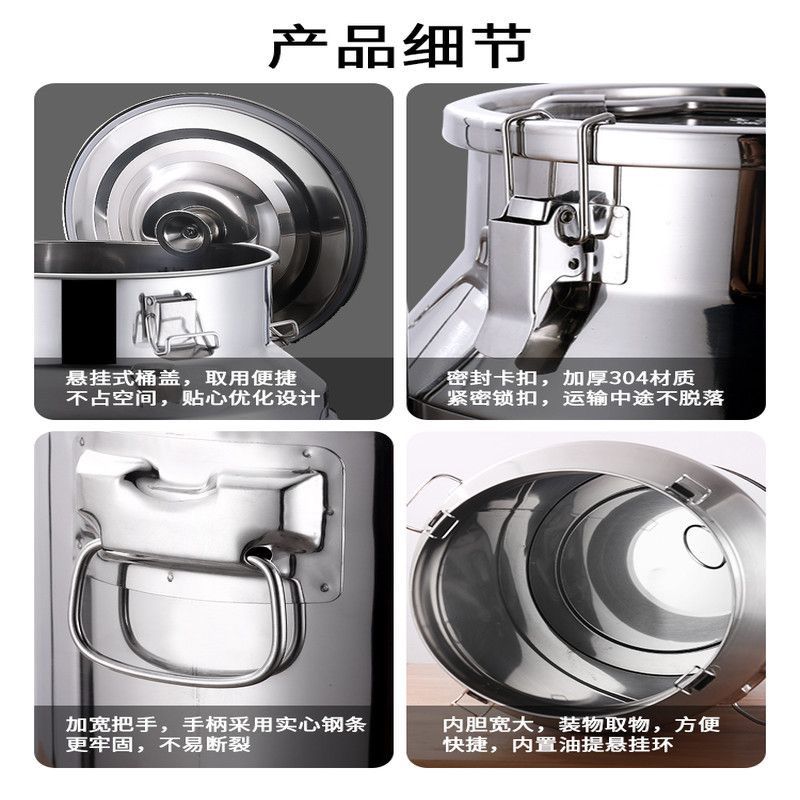 产品细节

悬挂式桶盖，取用便捷
不占空间，贴心优化设计

密封卡扣，加厚304材质
紧密锁扣，运输中途不脱落

加宽把手，手柄采用实心钢条
更牢固，不易断裂

内胆宽大，装物取物，方便
快捷，内置油提悬挂环