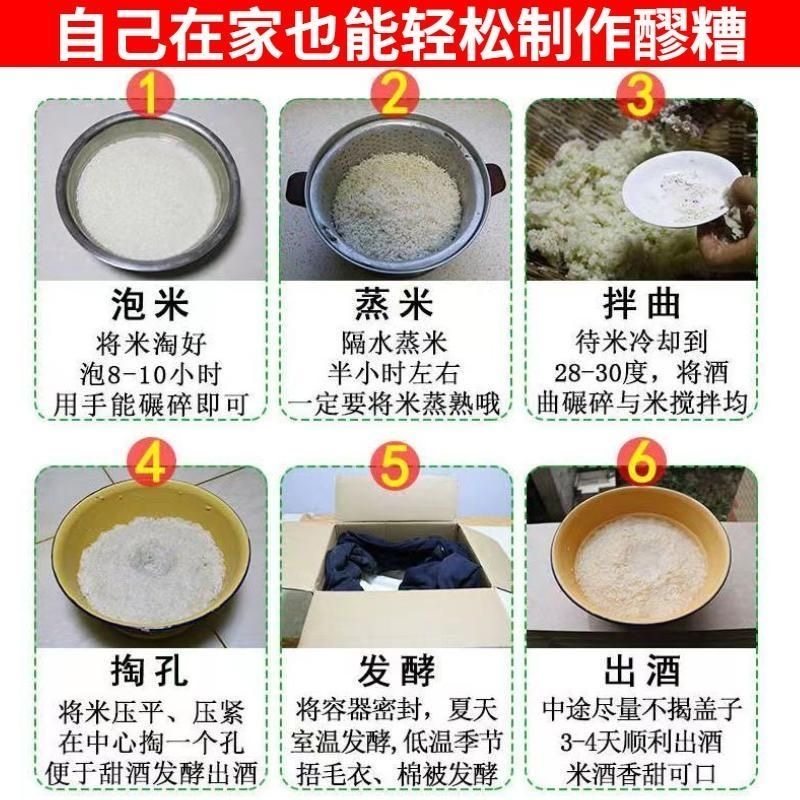 自己在家也能轻松制作醪糟

1
泡米
将米淘好
泡8-10小时
用手能碾碎即可

2
蒸米
隔水蒸米
半小时左右
一定要将米蒸熟哦

3
拌曲
待米冷却到
28-30度，将酒
曲碾碎与米搅拌均

4
掏孔
将米压平、压紧
在中心掏一个孔
便于甜酒发酵出酒

5
发酵
将容器密封，夏天
室温发酵,低温季节
捂毛衣、棉被发酵

6
出酒
中途尽量不揭盖子
3-4天顺利出酒
米酒香甜可口