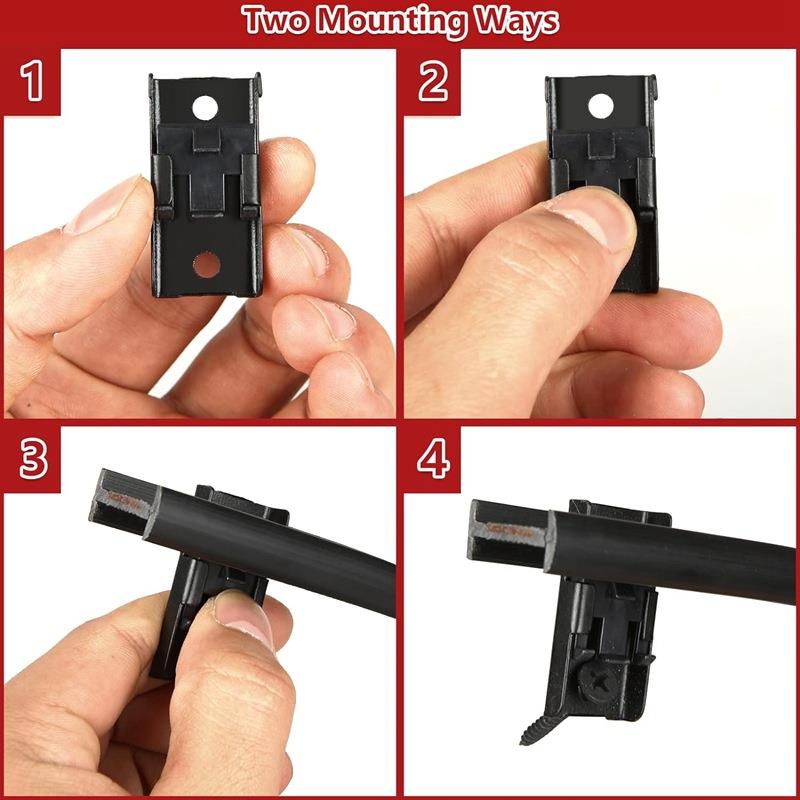 Two Mounting Ways

1

2

3

4