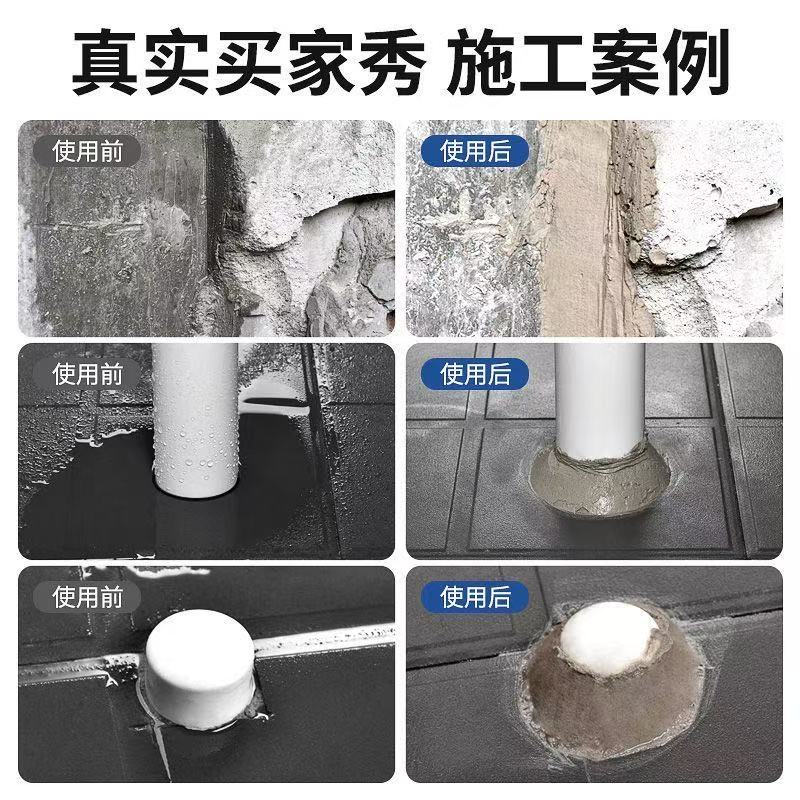 真实买家秀 施工案例

使用前

使用后

使用前

使用后

使用前

使用后