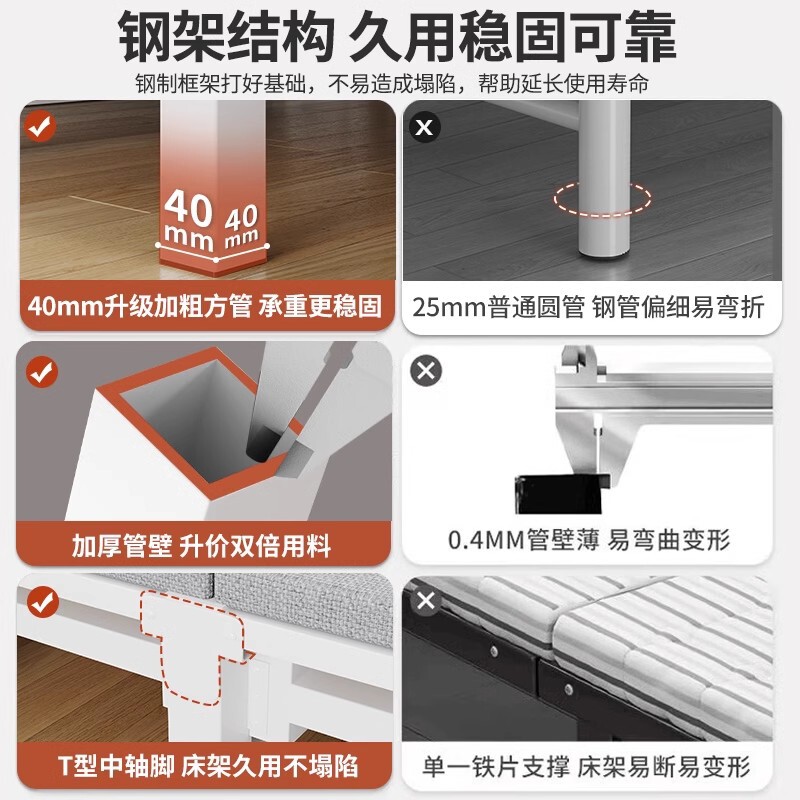 钢架结构 久用稳固可靠

钢制框架打好基础，不易造成塌陷，帮助延长使用寿命

40 mm 40 mm

40mm升级加粗方管 承重更稳固

25mm普通圆管 钢管偏细易弯折

加厚管壁 升价双倍用料

0.4MM管壁薄 易弯曲变形

T型中轴脚 床架久用不塌陷

单一铁片支撑 床架易断易变形