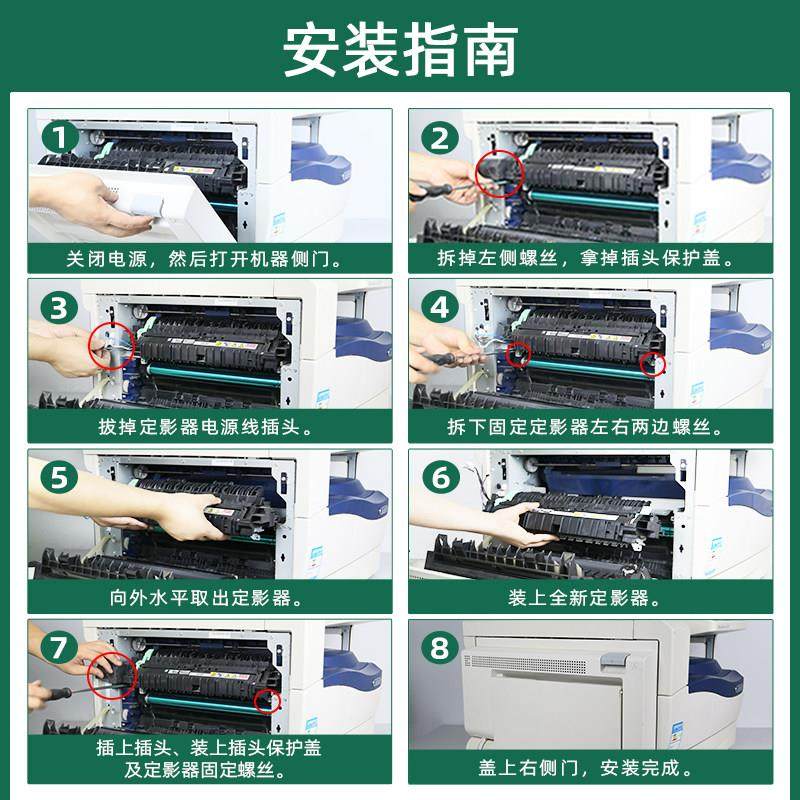 安装指南

1
关闭电源，然后打开机器侧门。

2
拆掉左侧螺丝，拿掉插头保护盖。

3
拔掉定影器电源线插头。

4
拆下固定定影器左右两边螺丝。

5
向外水平取出定影器。

6
装上全新定影器。

7
插上插头、装上插头保护盖及定影器固定螺丝。

8
盖上右侧门，安装完成。