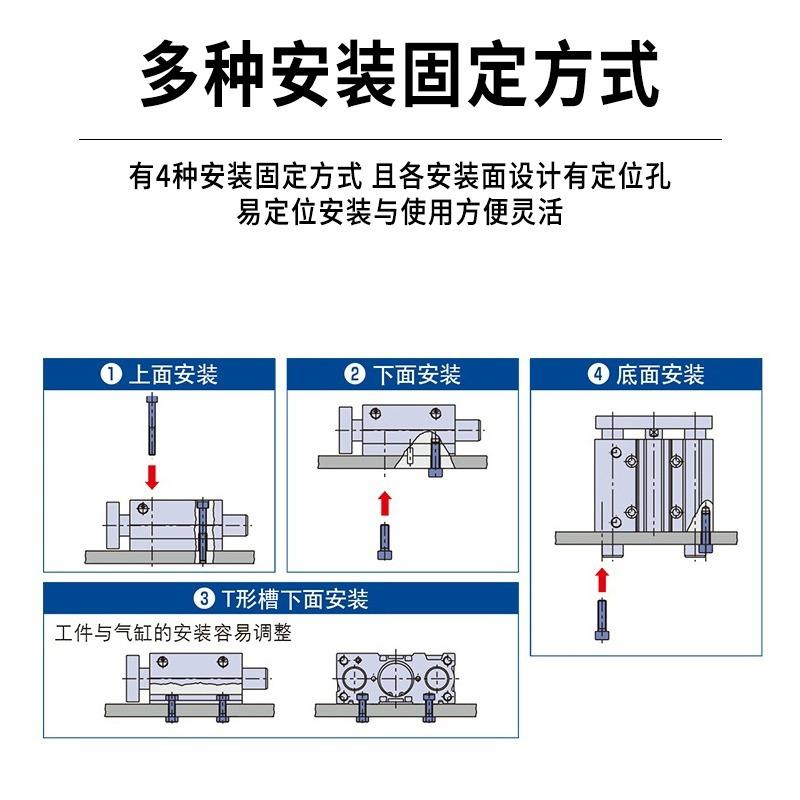 多种安装固定方式

有4种安装固定方式 且各安装面设计有定位孔
易定位安装与使用方便灵活

❶ 上面安装

❷ 下面安装

❹ 底面安装

❸ T形槽下面安装

工件与气缸的安装容易调整